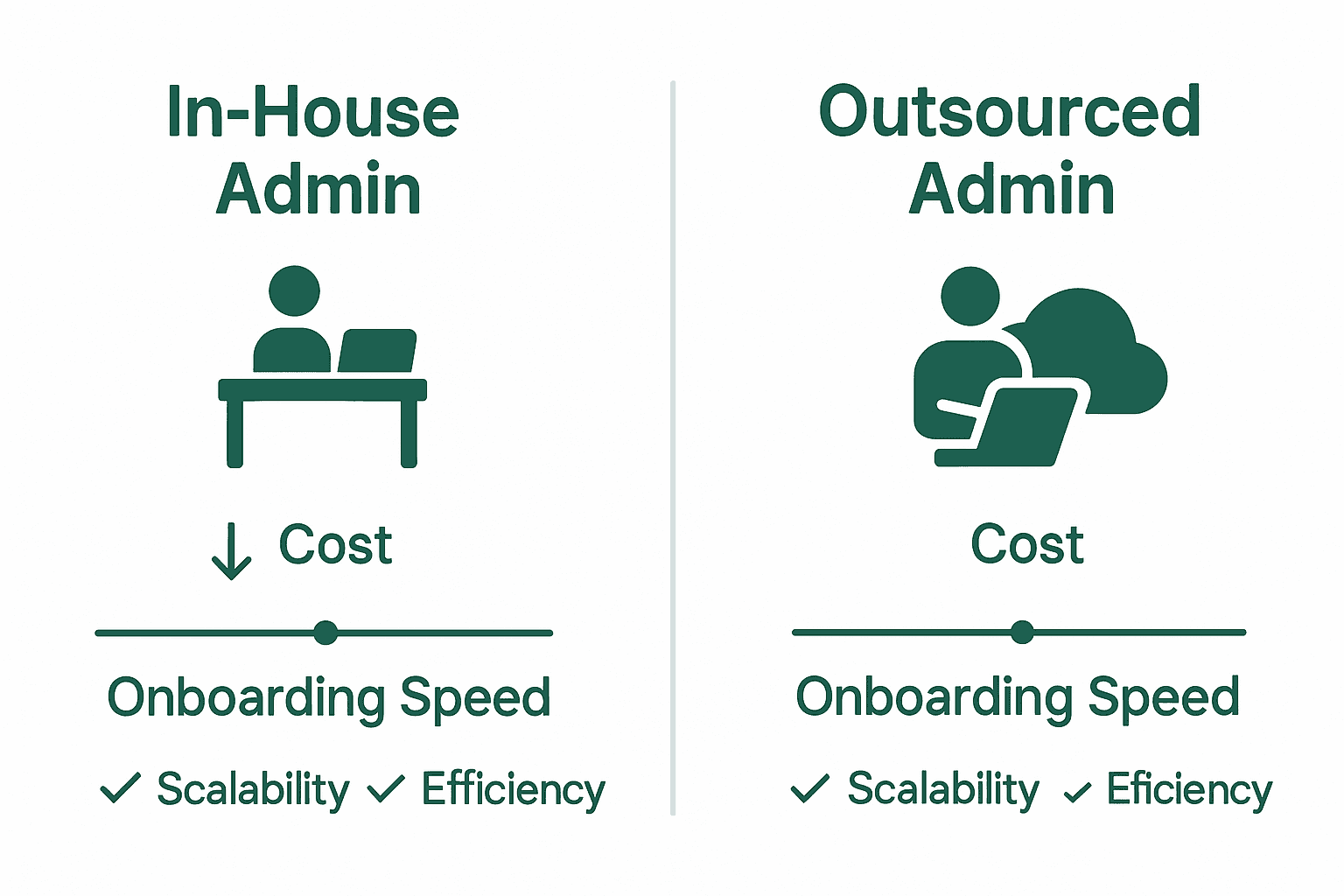 In-House Admin

↓ Cost

Onboarding Speed

✓ Scalability ✓ Efficiency

Outsourced Admin

Cost

Onboarding Speed

✓ Scalability ✓ Eficiency