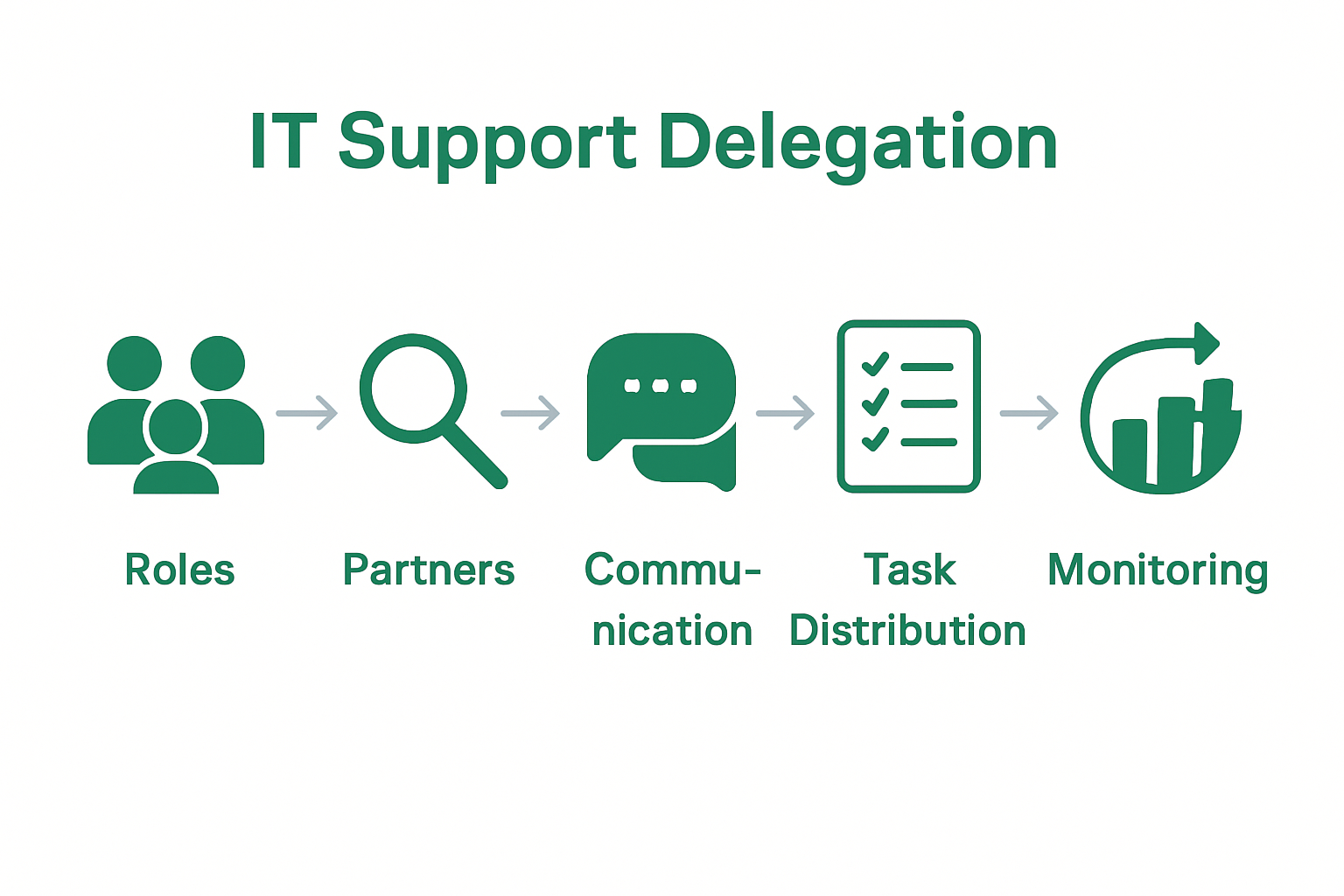 IT Support Delegation

Roles

Partners

Communication

Task Distribution

Monitoring