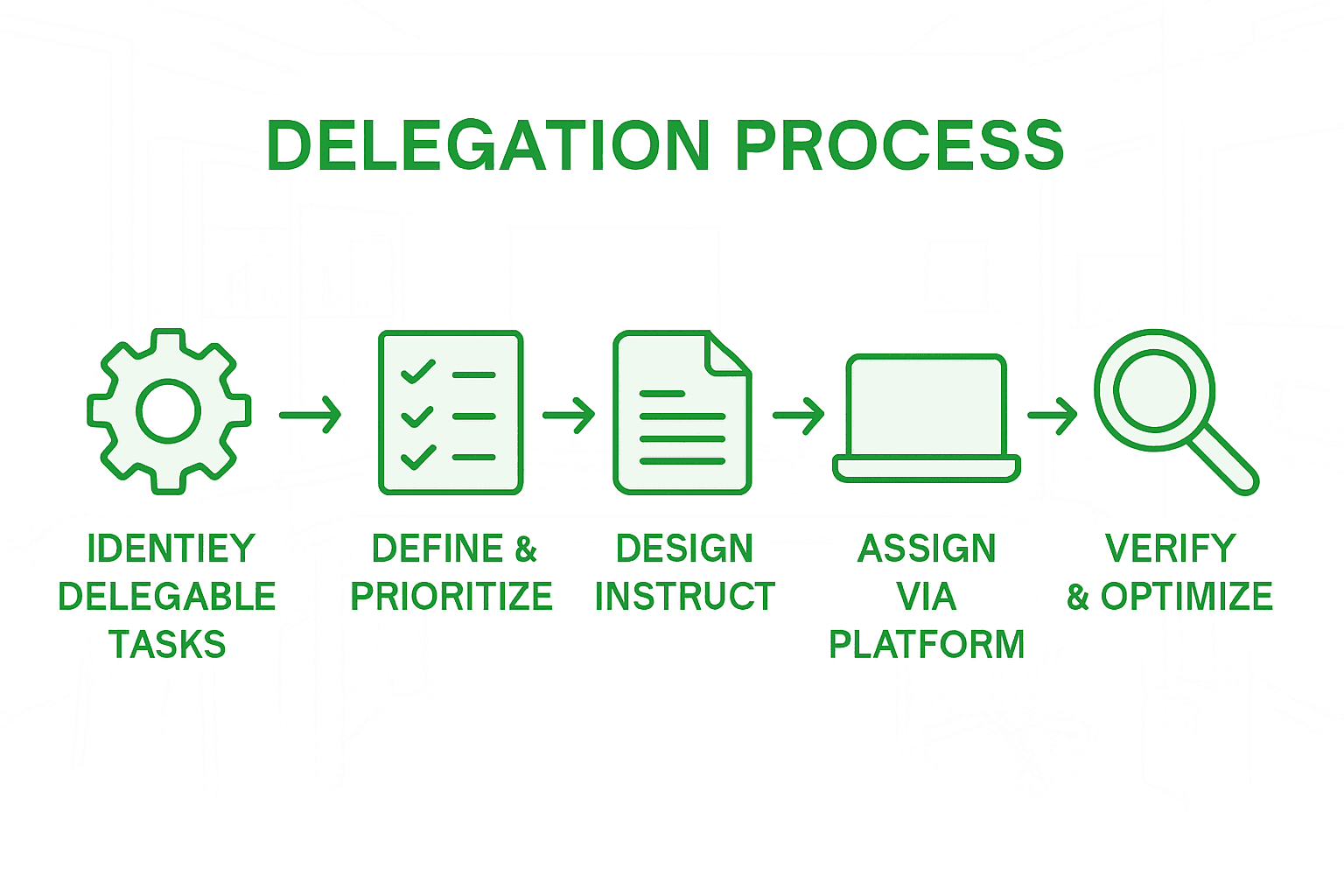 DELEGATION PROCESS

IDENTIEY DELEGABLE TASKS

DEFINE & PRIORITIZE

DESIGN INSTRUCT

ASSIGN VIA PLATFORM

VERIFY & OPTIMIZE