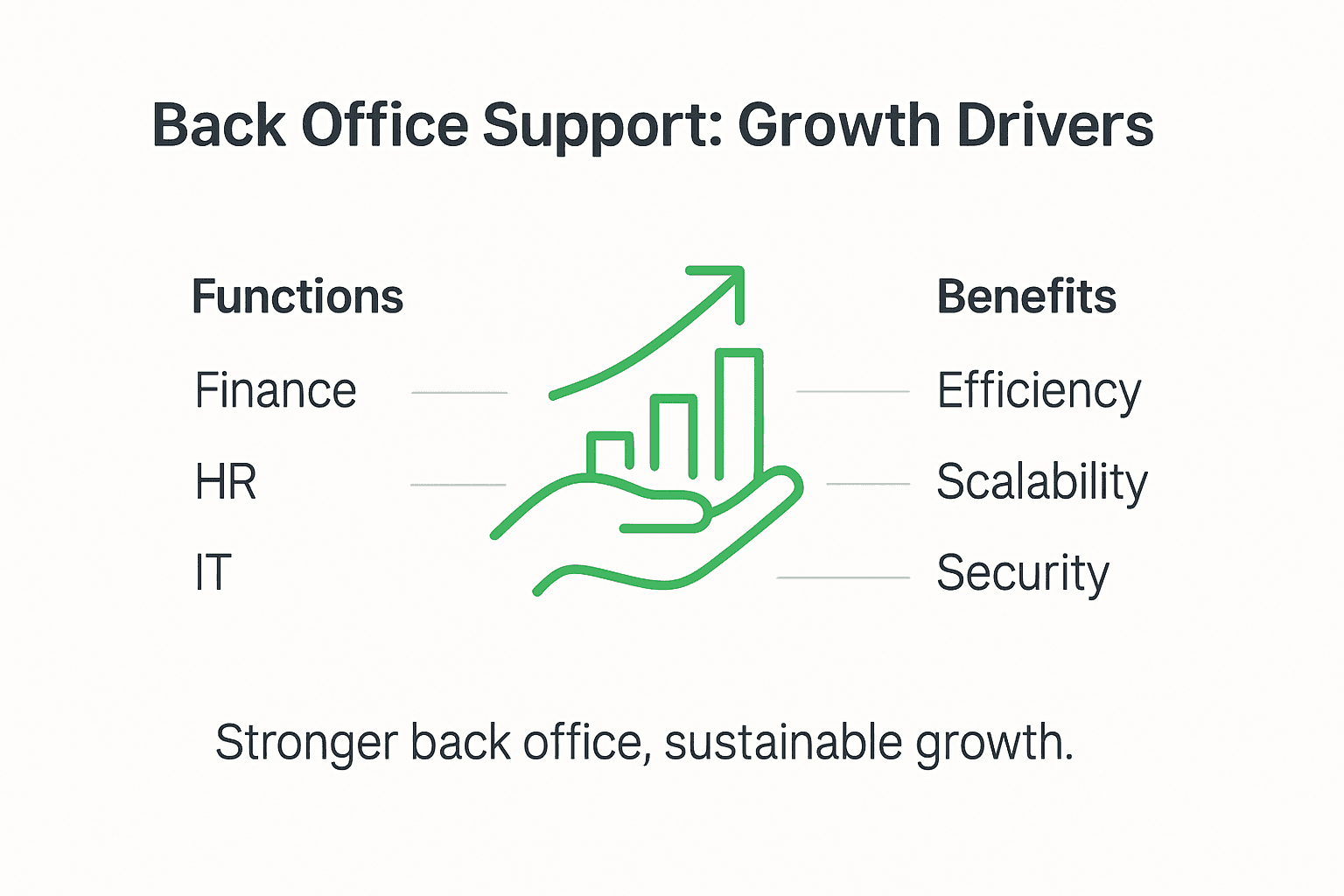 Back Office Support: Growth Drivers

Functions

Finance

HR

IT

Benefits

Efficiency

Scalability

Security

Stronger back office, sustainable growth.