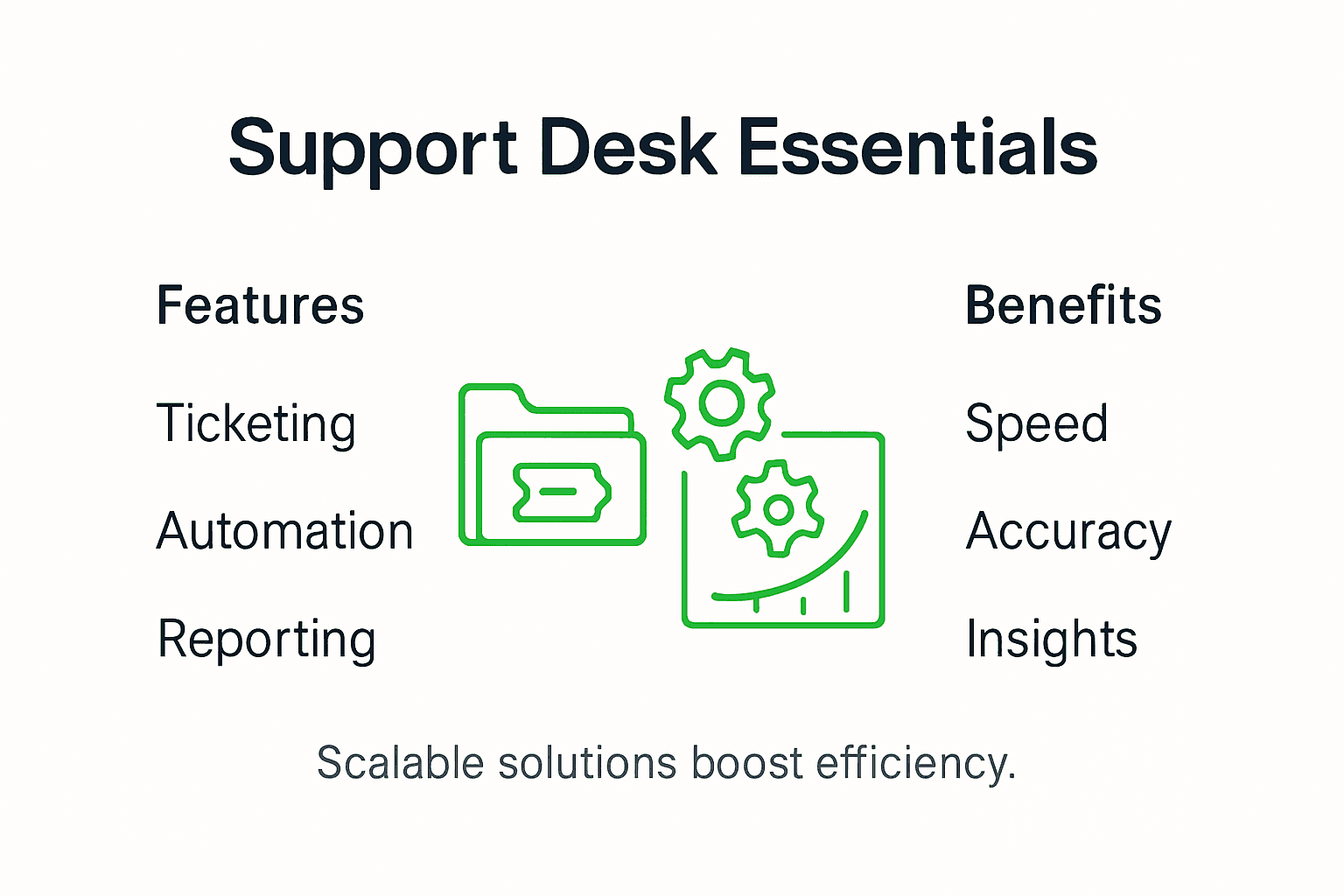 Support Desk Essentials

Features

Ticketing

Automation

Reporting

Benefits

Speed

Accuracy

Insights

Scalable solutions boost efficiency.