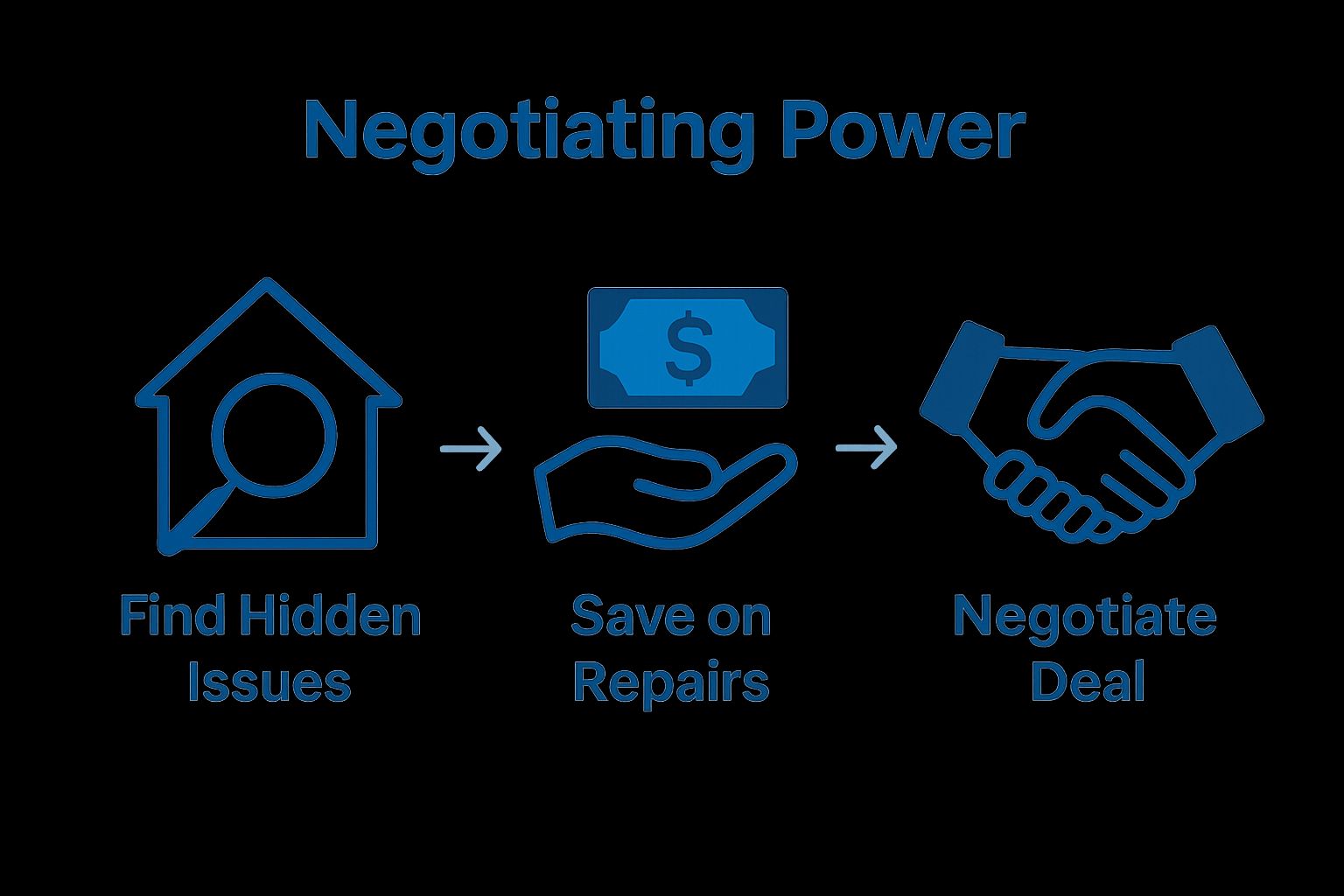 Negotiating Power

$

Find Hidden Issues

Save on Repairs

Negotiate Deal