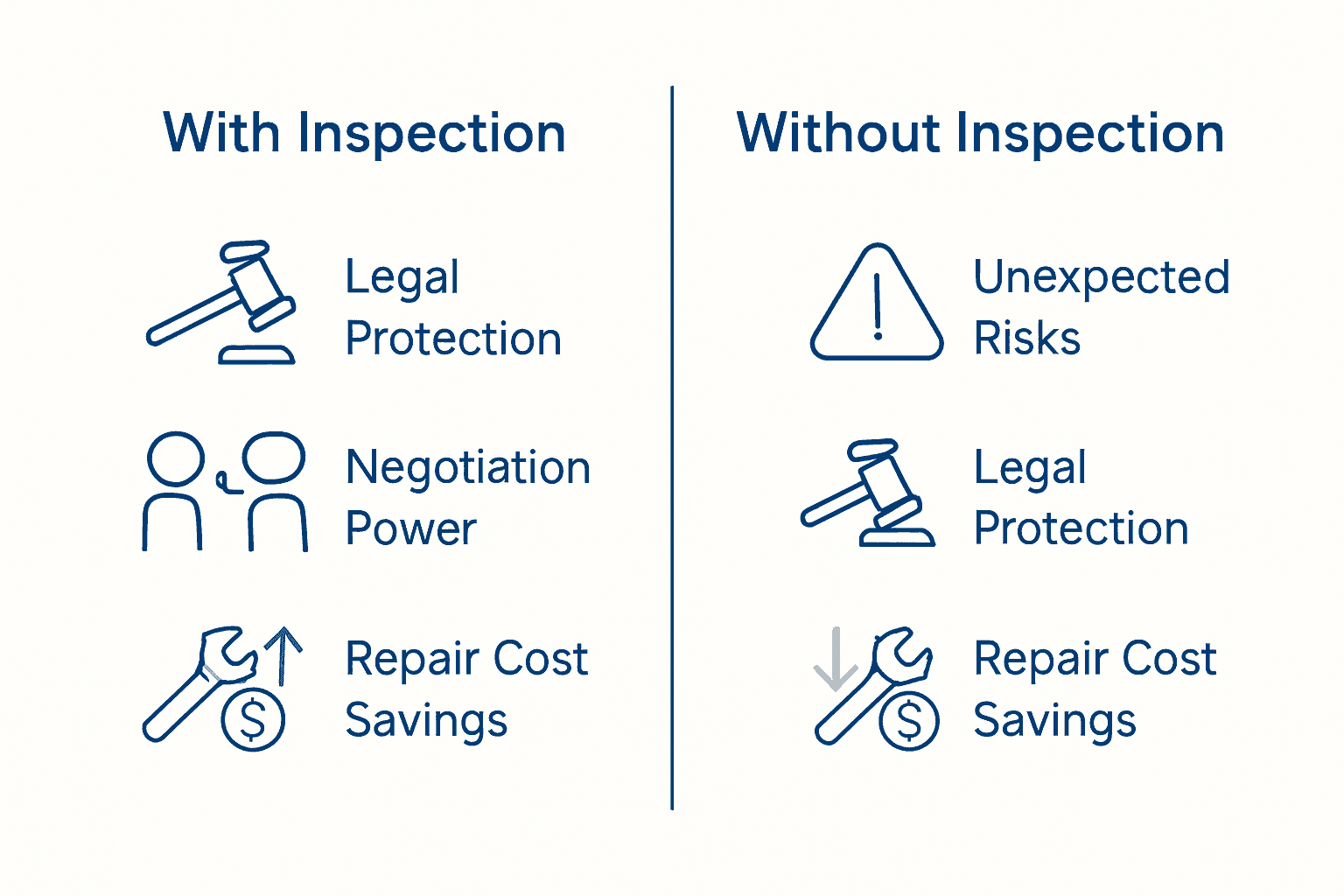 With Inspection

Legal Protection

Negotiation Power

Repair Cost Savings

Without Inspection

Unexpected Risks

Legal Protection

Repair Cost Savings