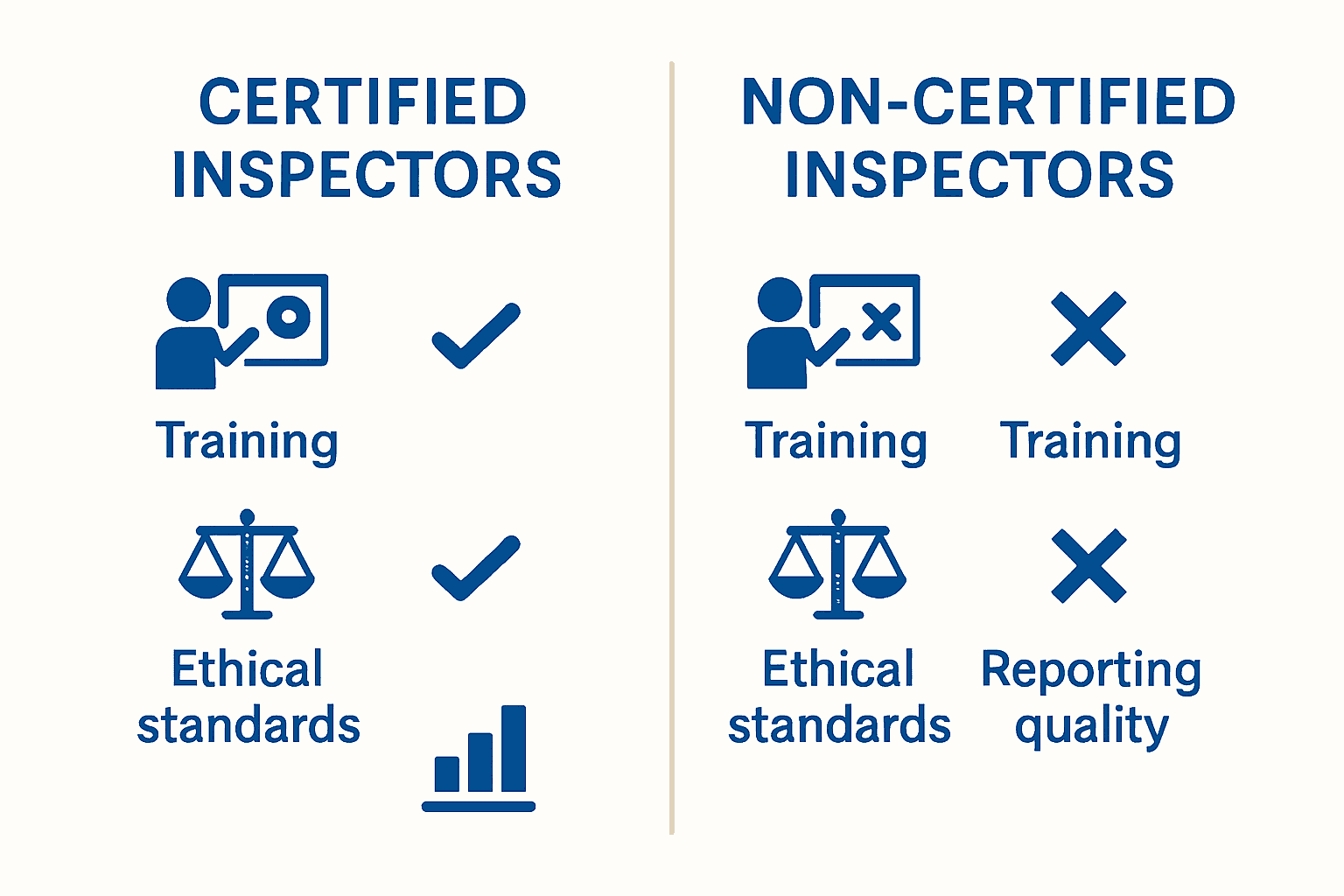 CERTIFIED INSPECTORS

Training

Ethical standards

NON-CERTIFIED INSPECTORS

Training

Training

Ethical standards

Reporting quality