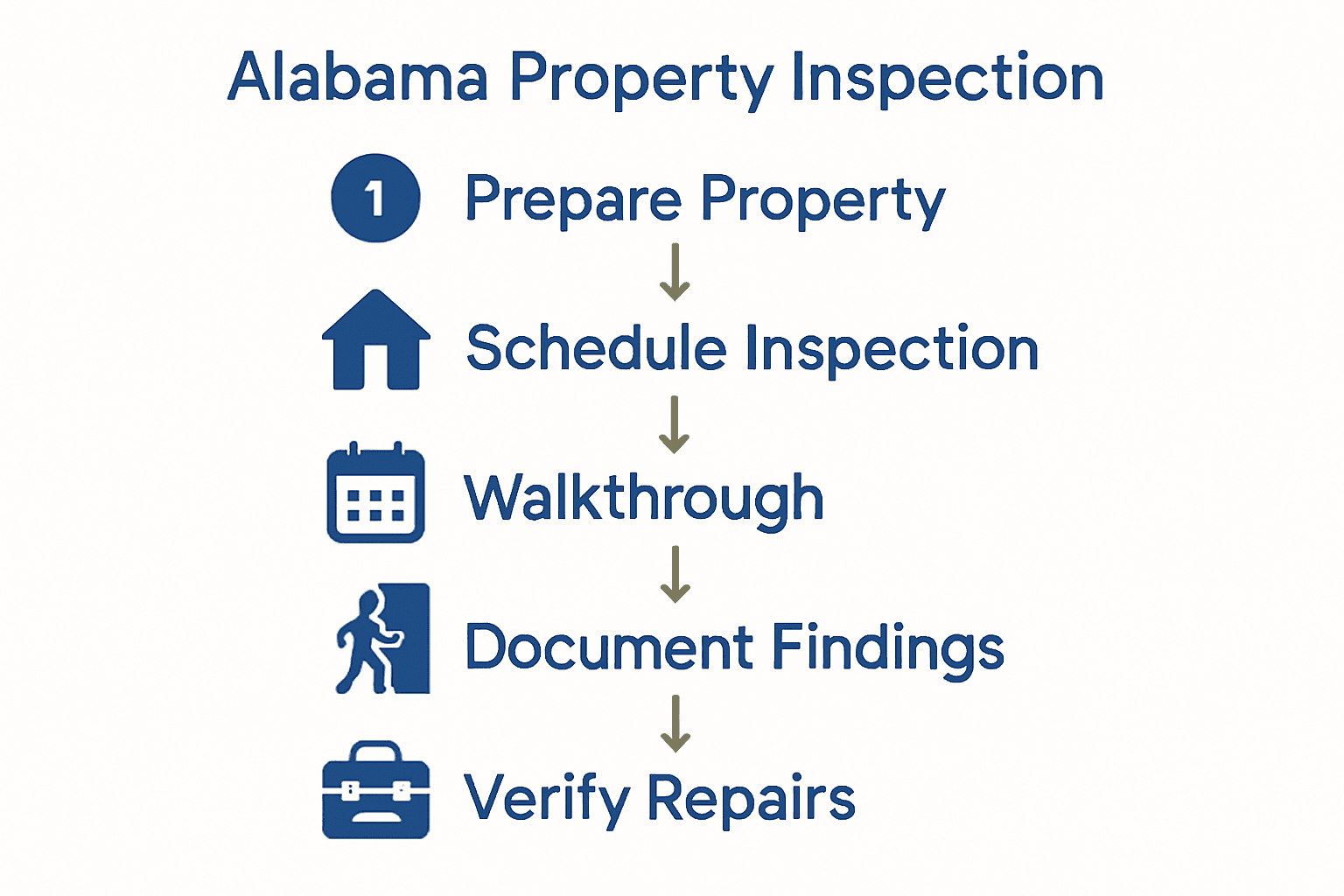 Alabama Property Inspection

1 Prepare Property

Schedule Inspection

Walkthrough

Document Findings

Verify Repairs