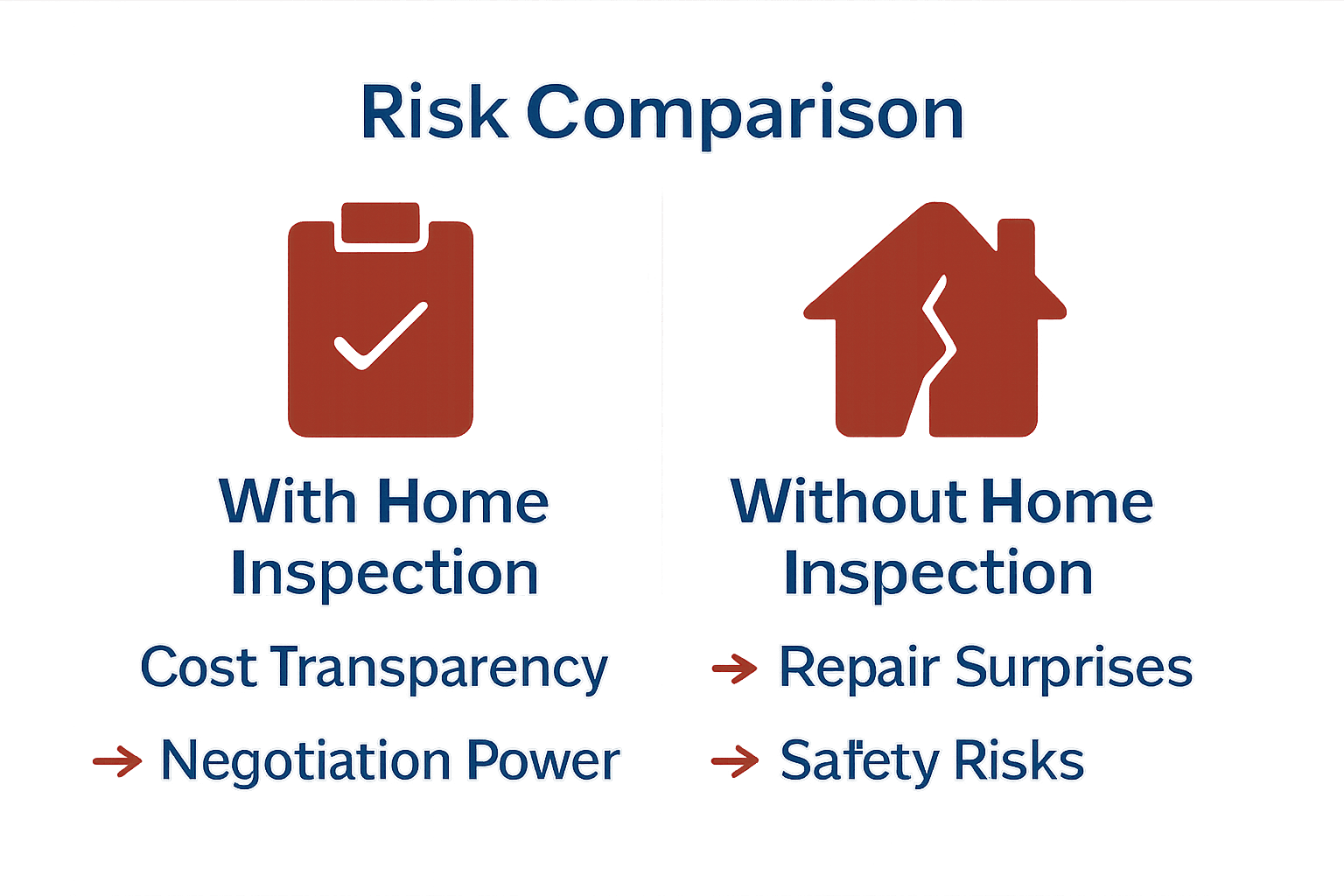 Risk Comparison

With Home Inspection

Cost Transparency

→ Negotiation Power

Without Home Inspection

→ Repair Surprises

→ Safety Risks