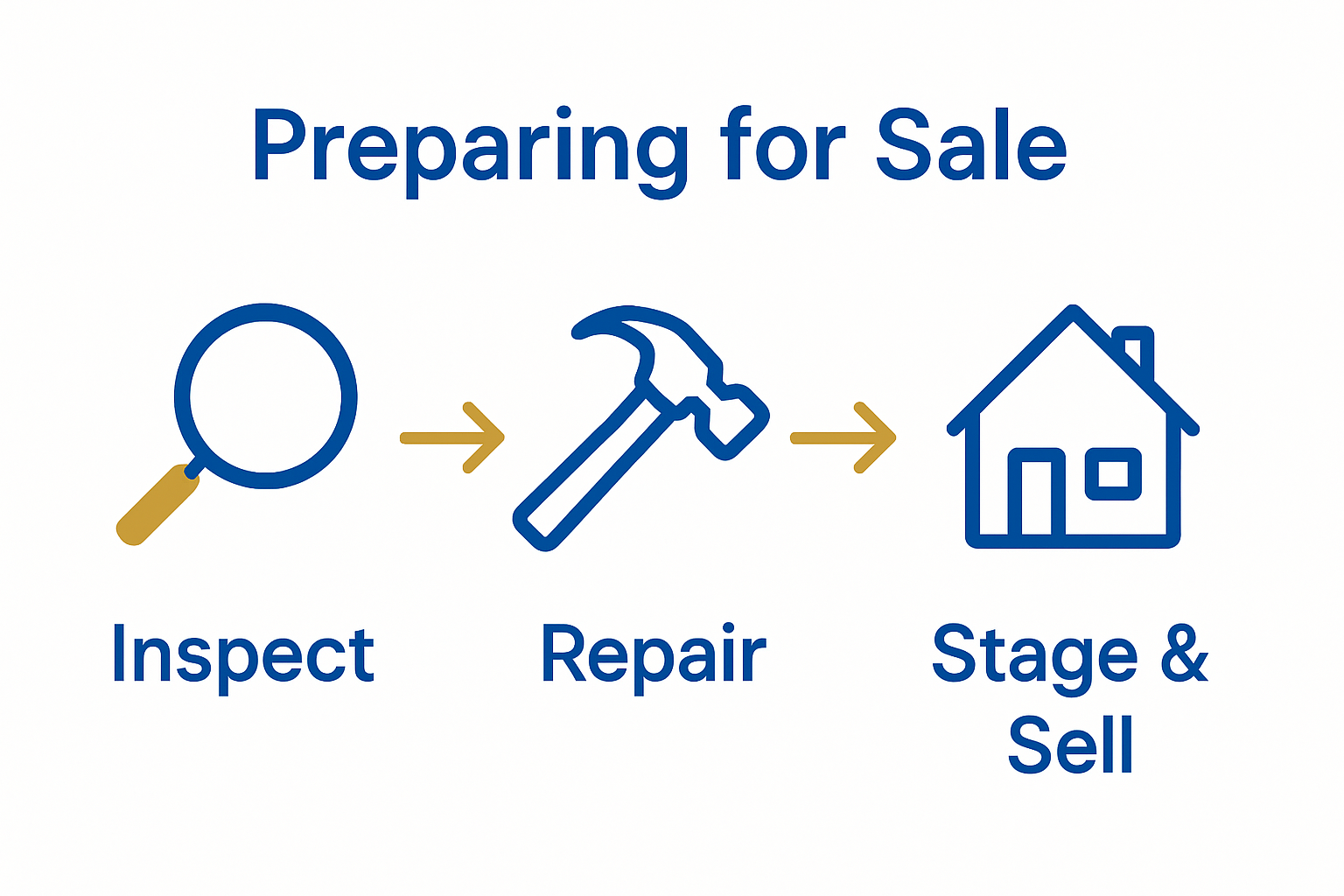 Preparing for Sale

Inspect

Repair

Stage & Sell