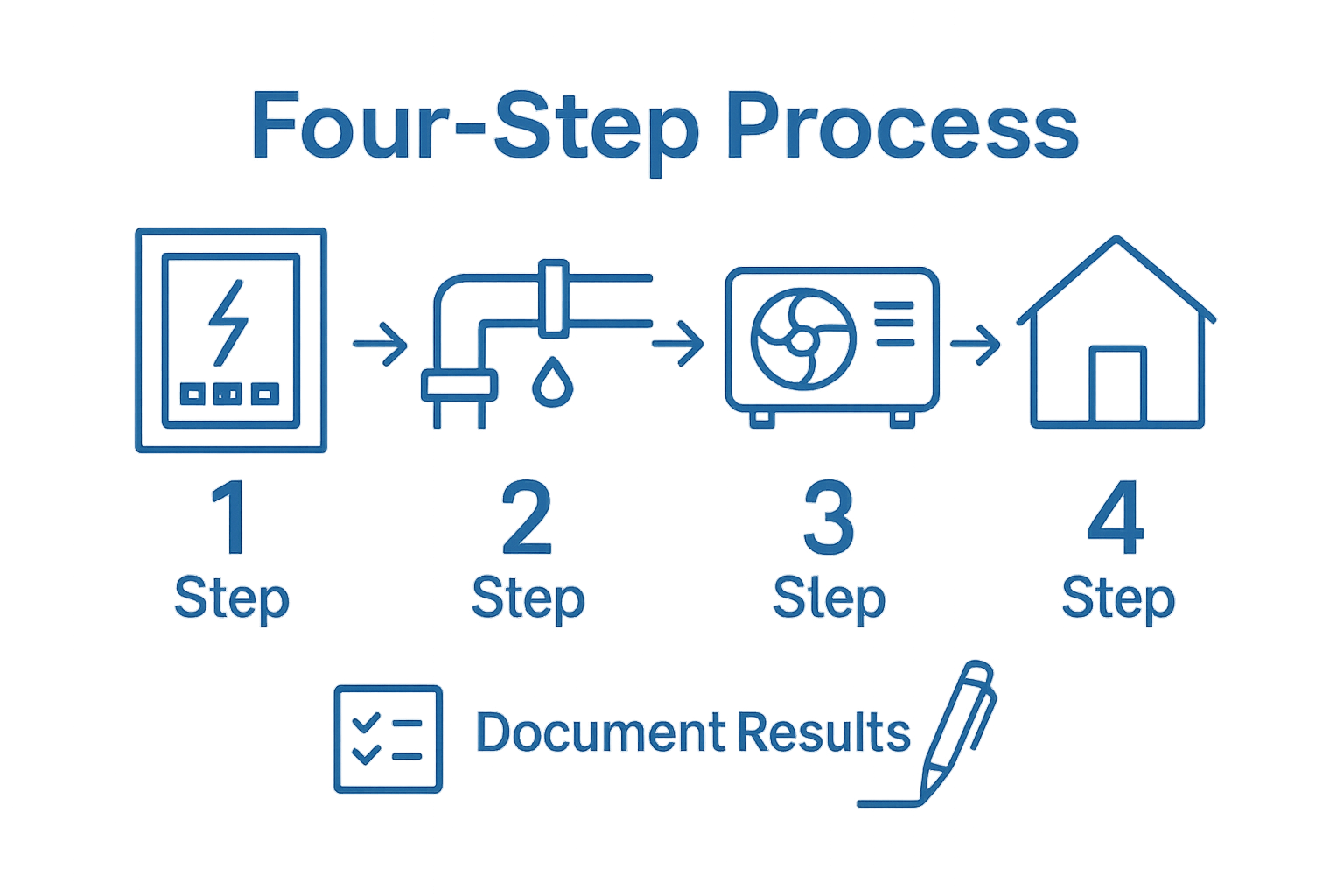 Four-Step Process

1
Step

2
Step

3
Slep

4
Step

Document Results