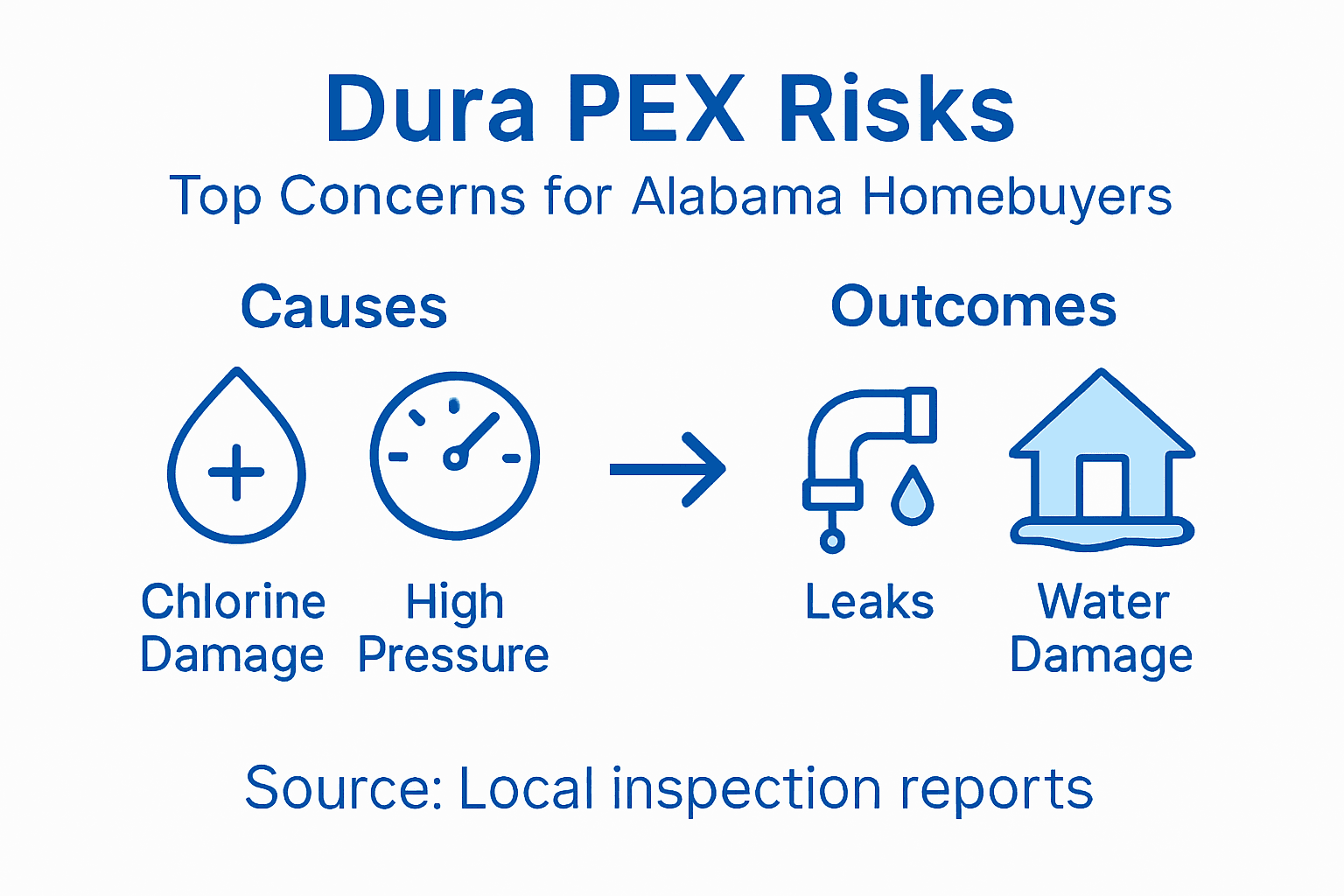 Dura PEX Risks
Top Concerns for Alabama Homebuyers

Causes

Chlorine Damage

High Pressure

Outcomes

Leaks

Water Damage

Source: Local inspection reports