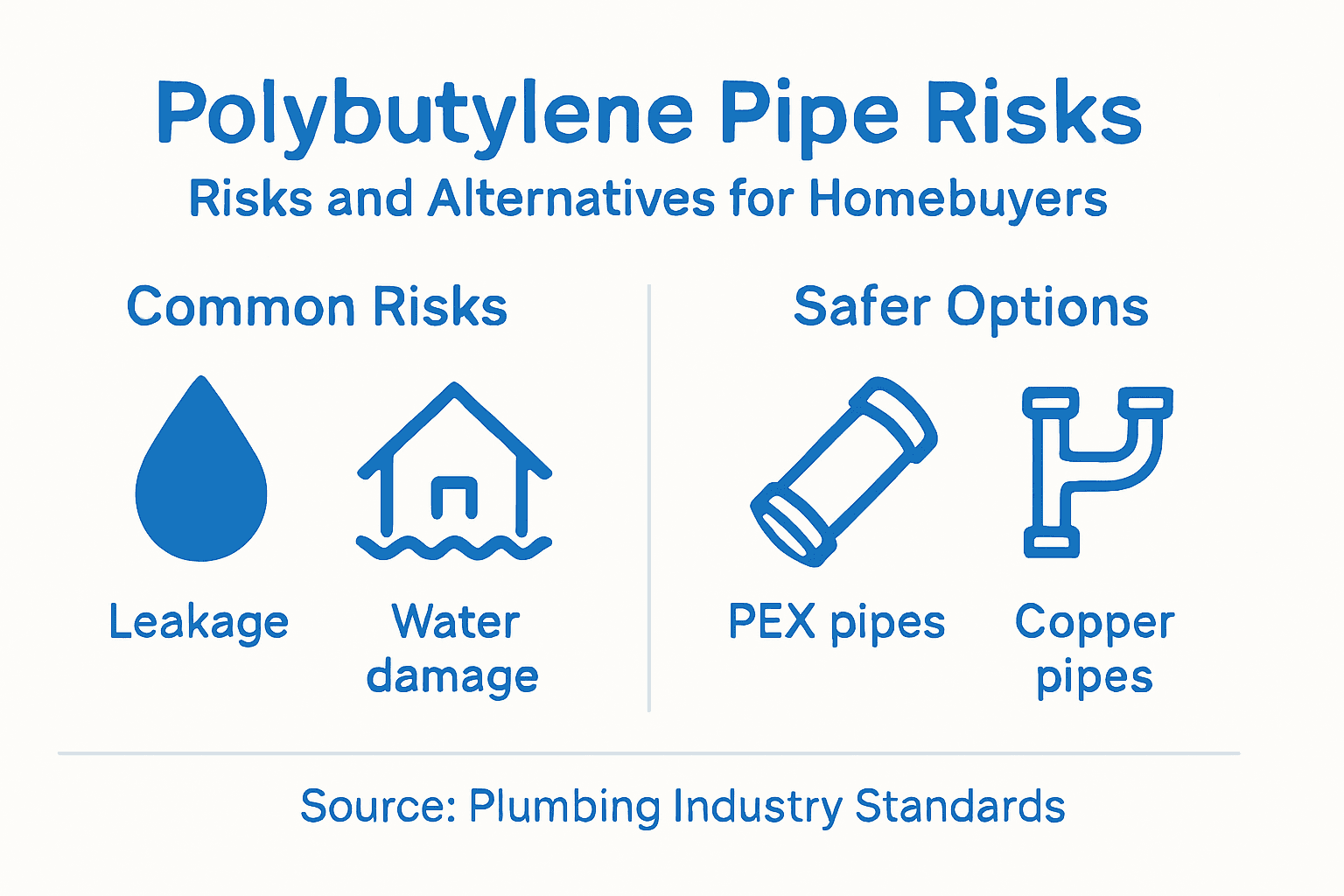 Polybutylene Pipe Risks
Risks and Alternatives for Homebuyers

Common Risks

Leakage

Water damage

Safer Options

PEX pipes

Copper pipes

Source: Plumbing Industry Standards