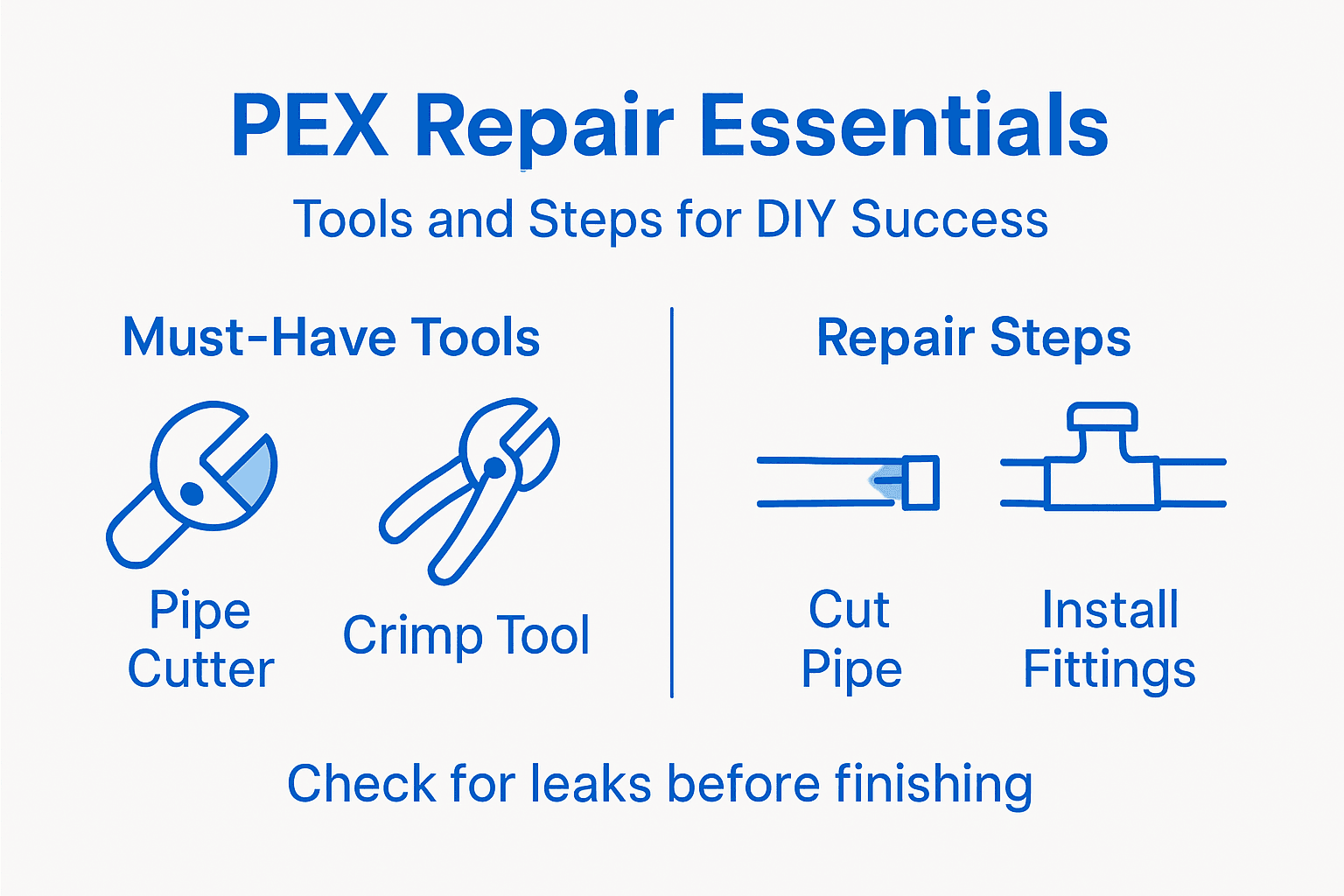 PEX Repair Essentials

Tools and Steps for DIY Success

Must-Have Tools

Pipe Cutter

Crimp Tool

Repair Steps

Cut Pipe

Install Fittings

Check for leaks before finishing