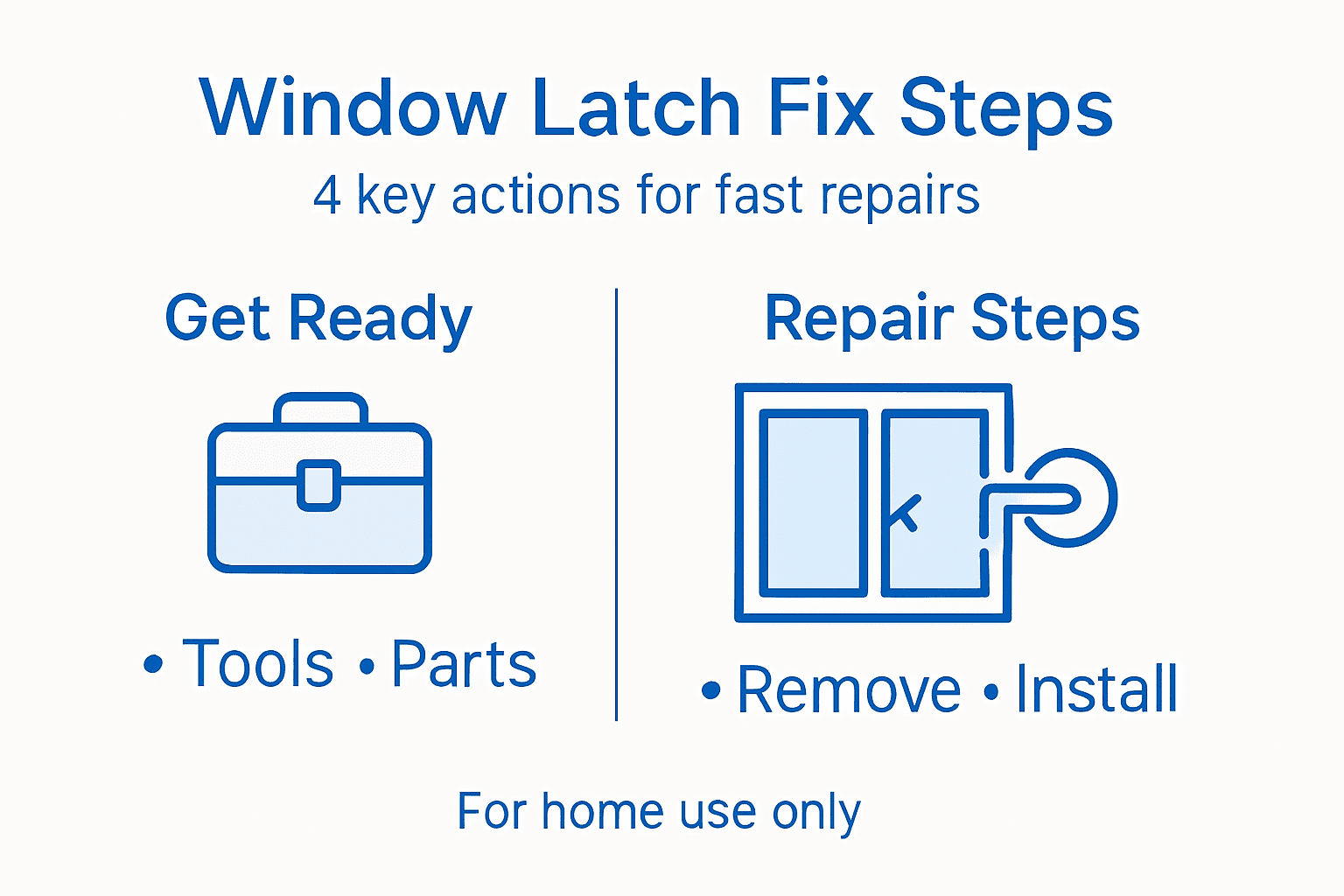 Window Latch Fix Steps

4 key actions for fast repairs

Get Ready

• Tools • Parts

Repair Steps

• Remove • Install

For home use only