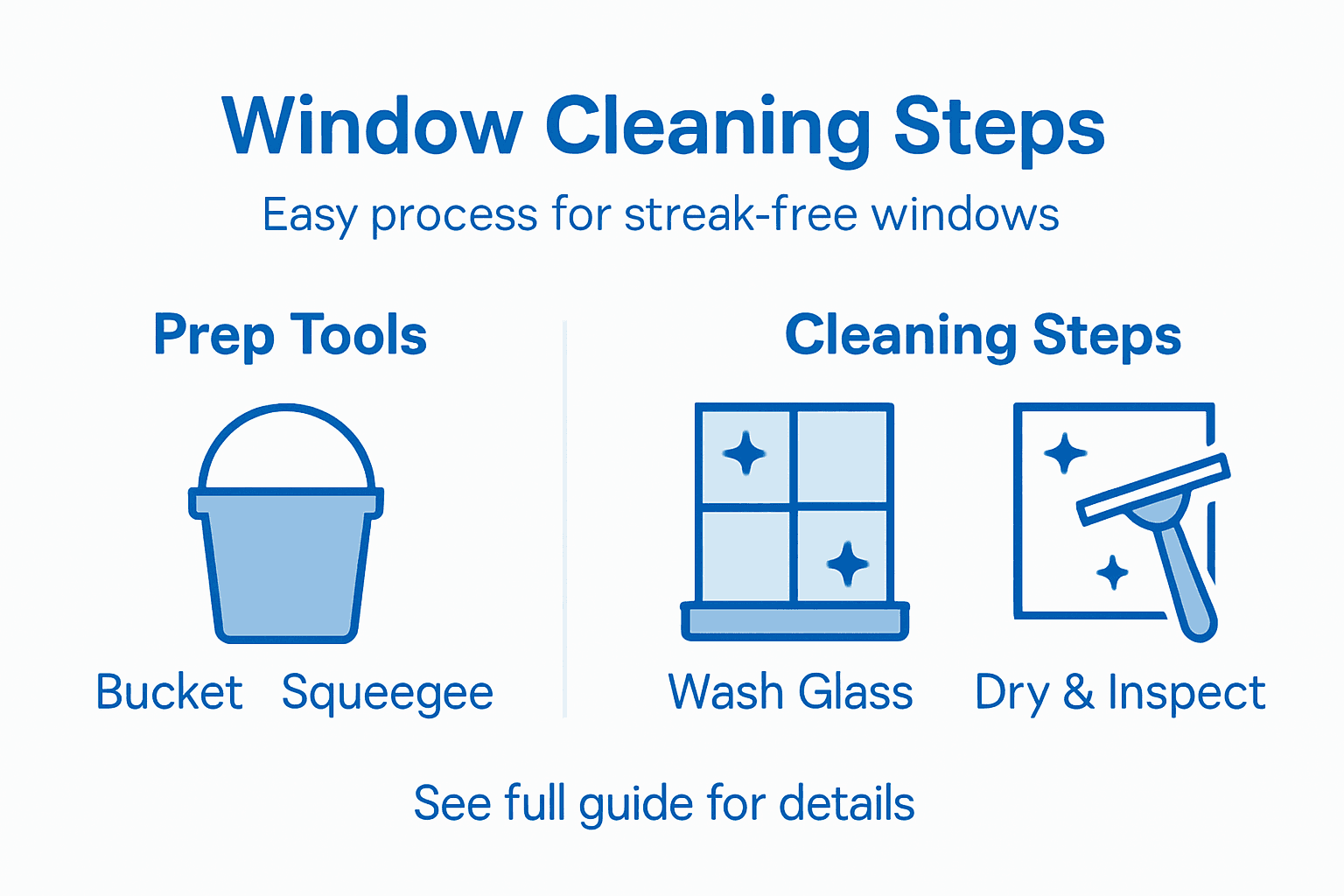 Window Cleaning Steps

Easy process for streak-free windows

Prep Tools

Bucket Squeegee

Cleaning Steps

Wash Glass Dry & Inspect

See full guide for details