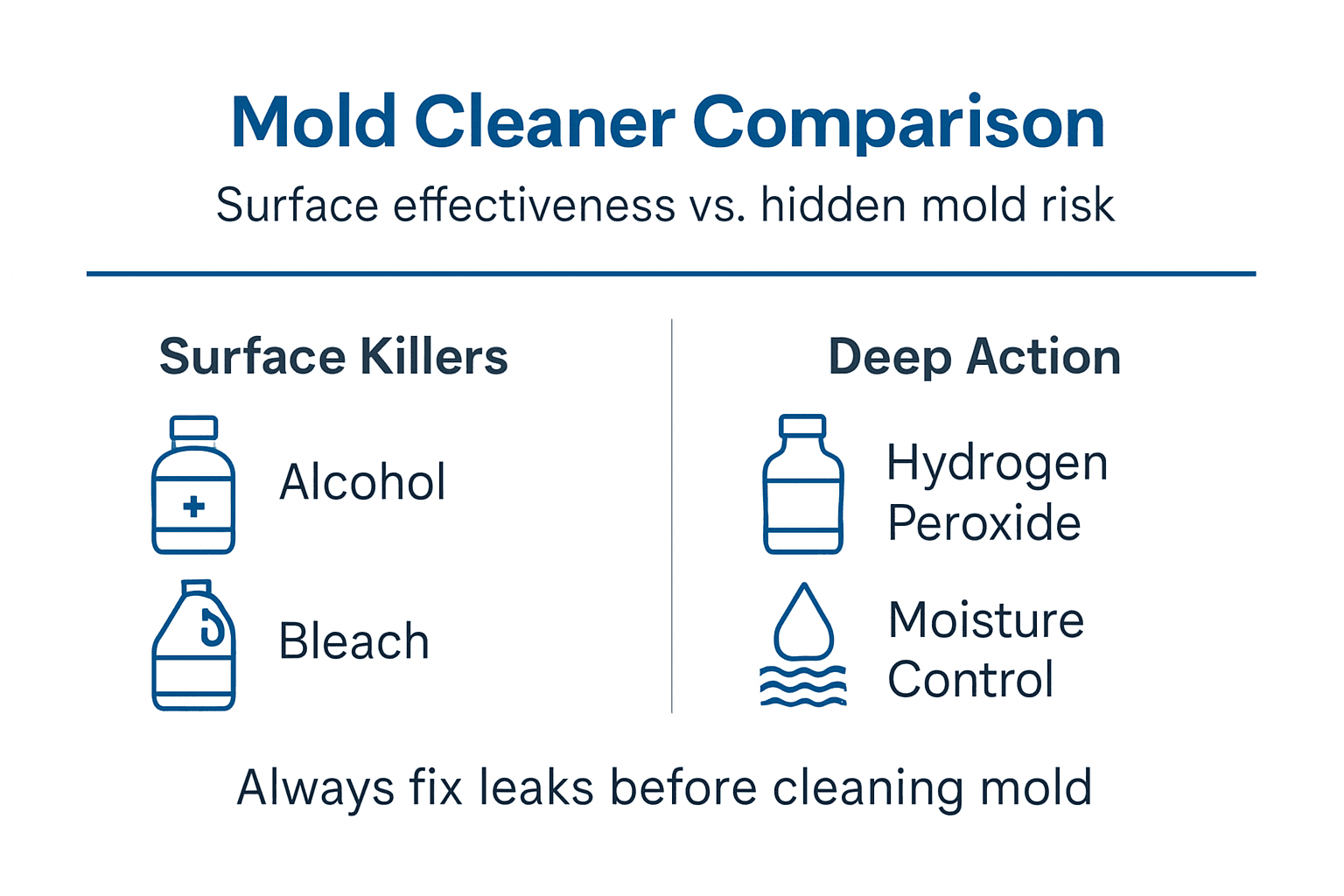 Mold Cleaner Comparison

Surface effectiveness vs. hidden mold risk

Surface Killers

Alcohol

Bleach

Deep Action

Hydrogen Peroxide

Moisture Control

Always fix leaks before cleaning mold