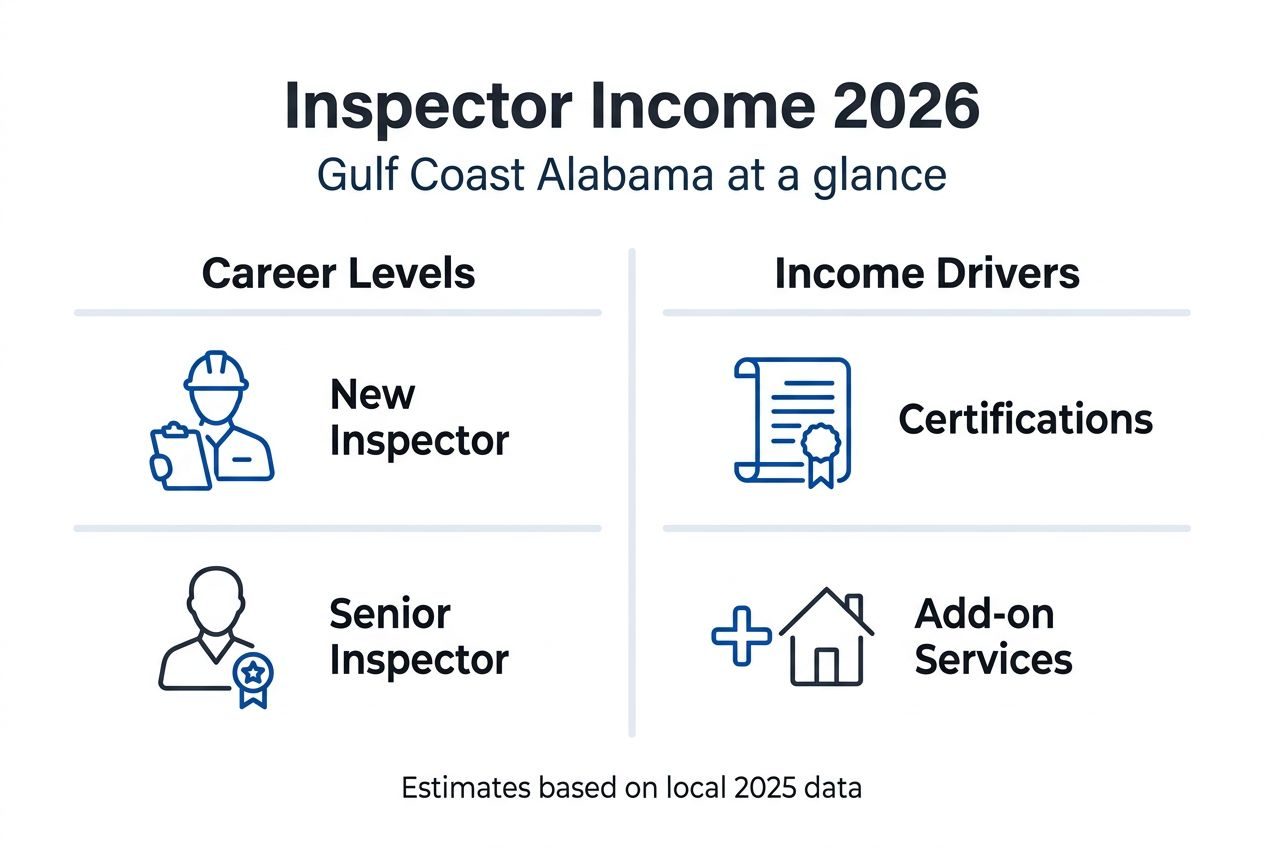 Inspector Income 2026
Gulf Coast Alabama at a glance

Career Levels

New Inspector

Senior Inspector

Income Drivers

Certifications

Add-on Services

Estimates based on local 2025 data