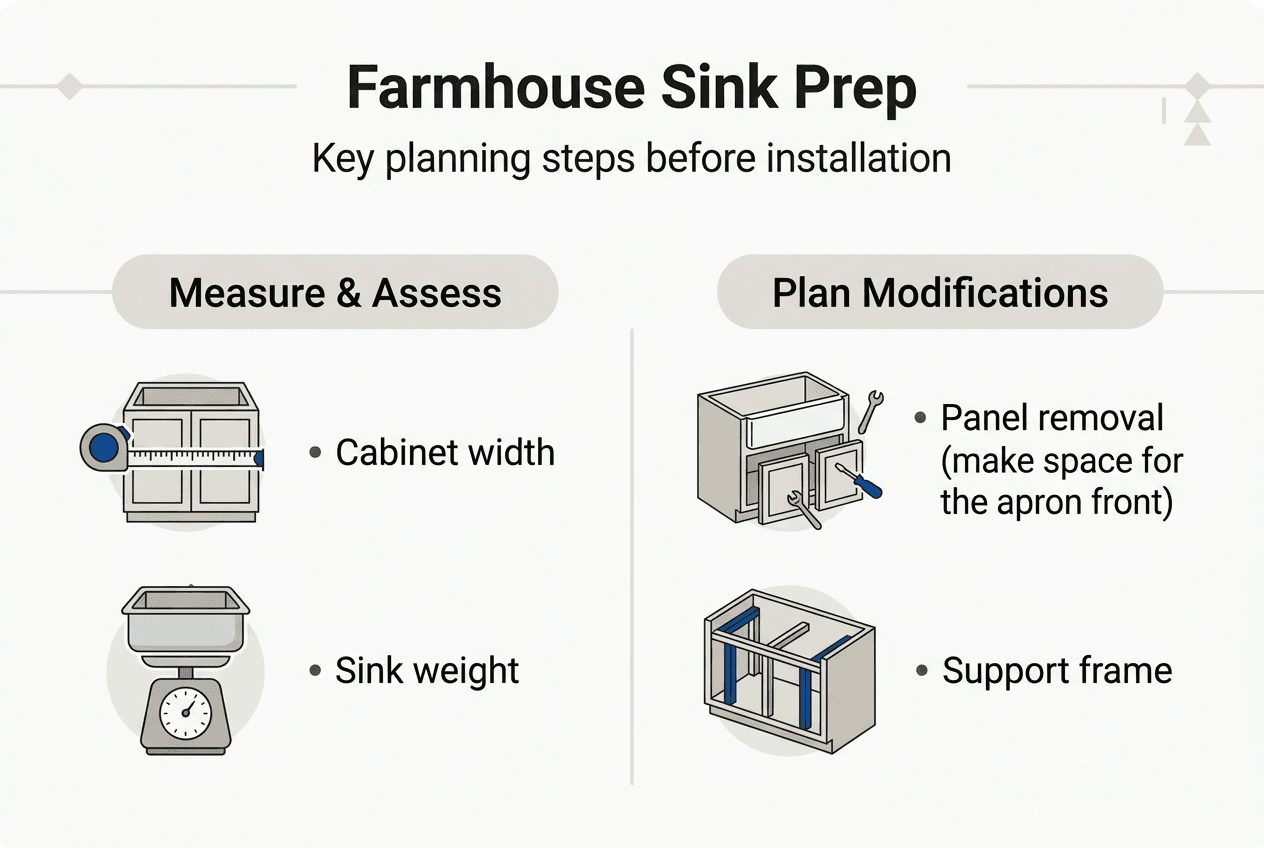 Farmhouse Sink Prep

Key planning steps before installation

Measure & Assess

• Cabinet width

• Sink weight

Plan Modifications

• Panel removal (make space for the apron front)

• Support frame