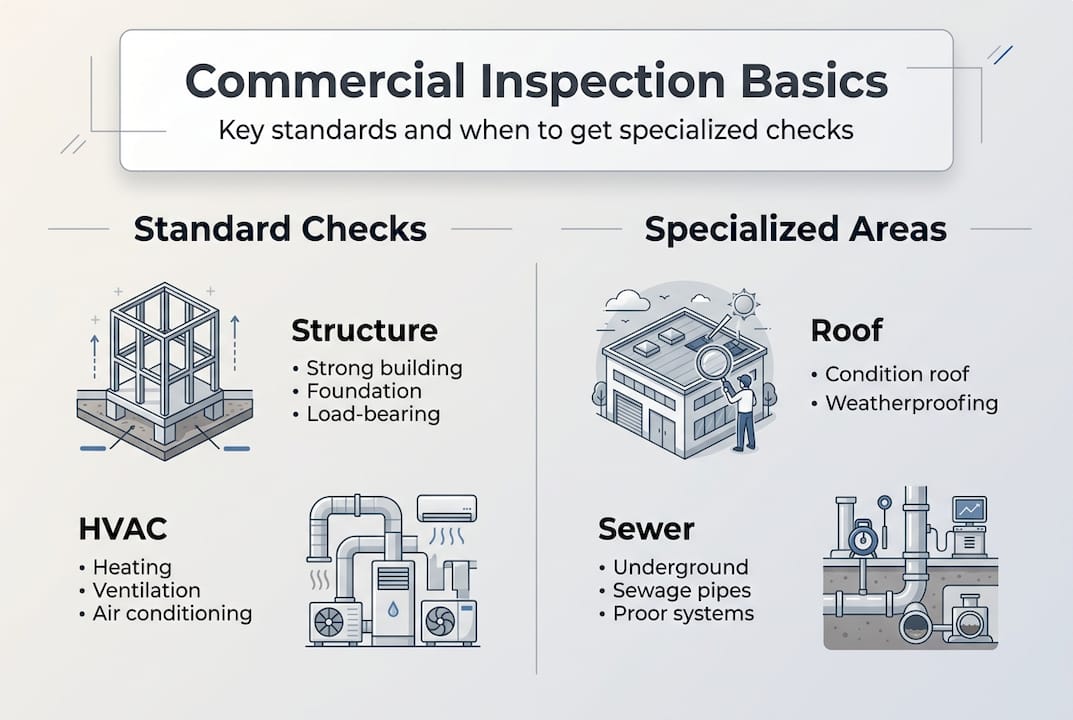 Commercial Inspection Basics
Key standards and when to get specialized checks

Standard Checks

Structure
• Strong building
• Foundation
• Load-bearing

HVAC
• Heating
• Ventilation
• Air conditioning

Specialized Areas

Roof
• Condition roof
• Weatherproofing

Sewer
• Underground
• Sewage pipes
• Proor systems