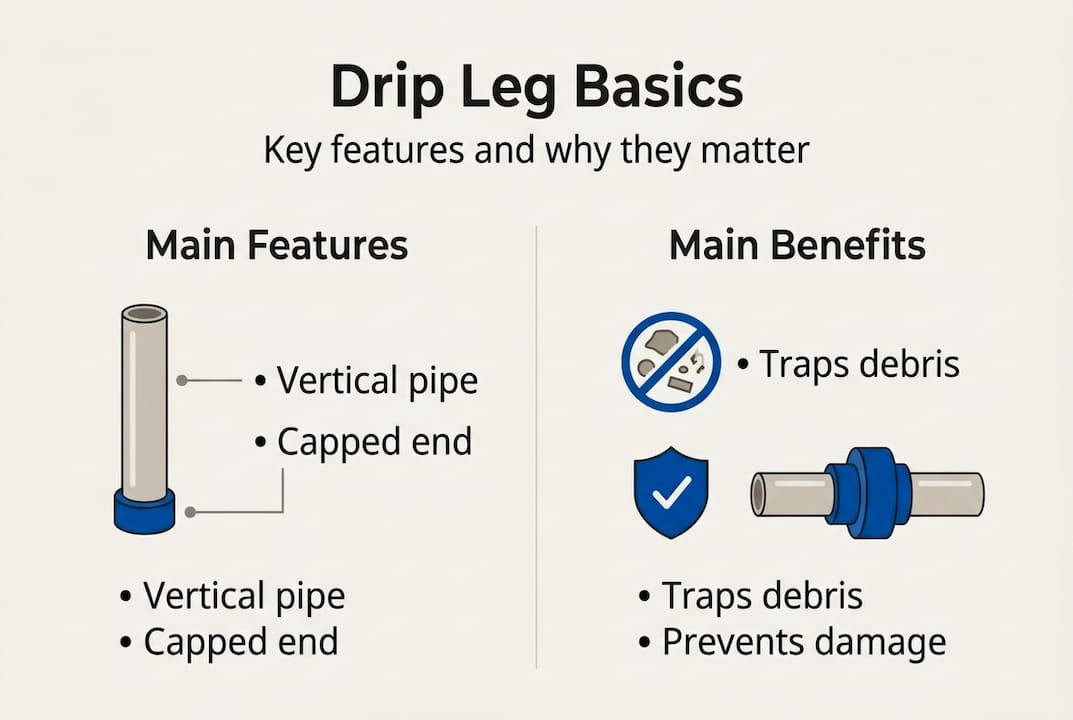 Drip Leg Basics

Key features and why they matter

Main Features

• Vertical pipe

• Capped end

• Vertical pipe
• Capped end

Main Benefits

• Traps debris

• Traps debris
• Prevents damage