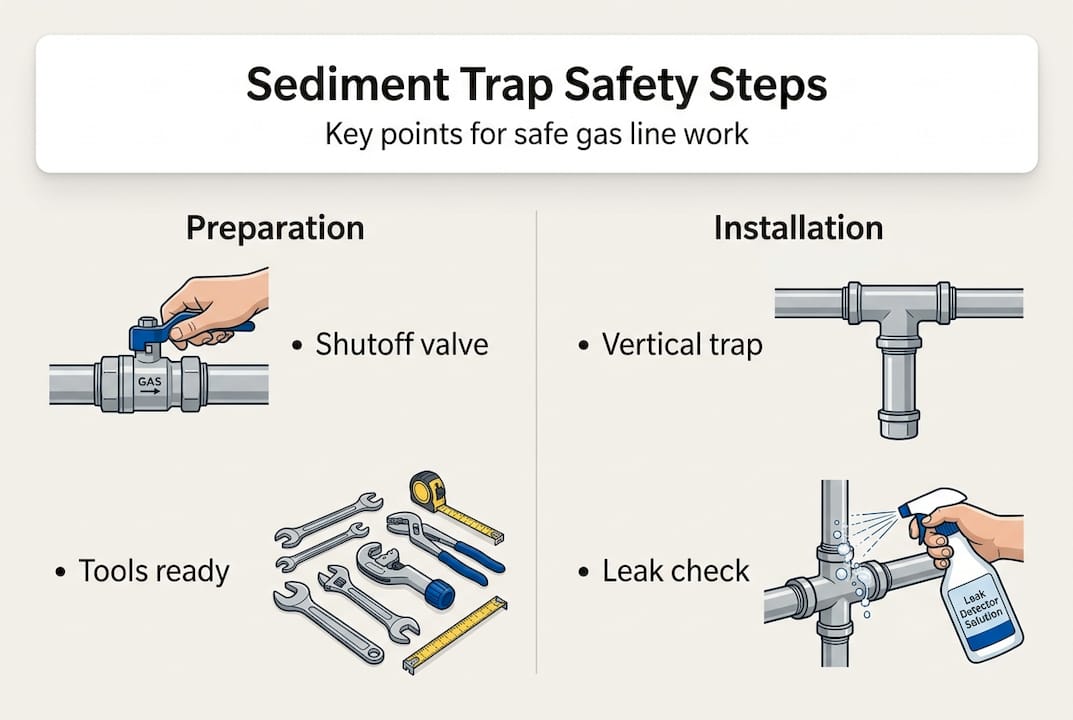 Sediment Trap Safety Steps

Key points for safe gas line work

Preparation

GAS

• Shutoff valve

• Tools ready

Installation

• Vertical trap

• Leak check

Leak Detector Solution