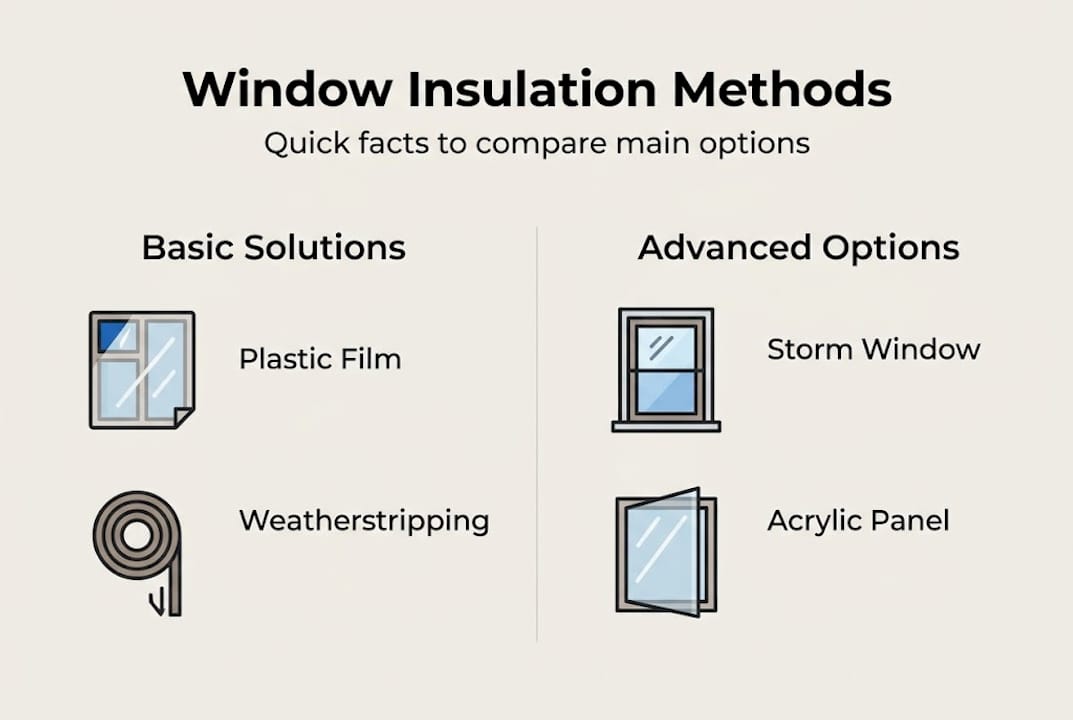 Window Insulation Methods

Quick facts to compare main options

Basic Solutions

Plastic Film

Weatherstripping

Advanced Options

Storm Window

Acrylic Panel