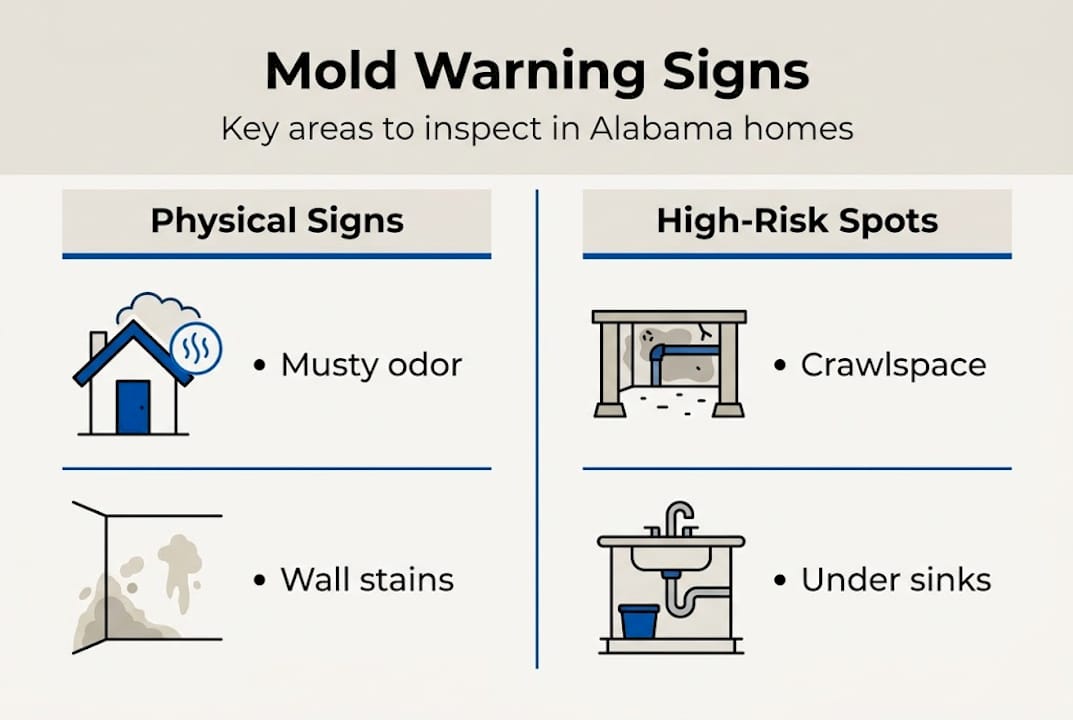 Mold Warning Signs

Key areas to inspect in Alabama homes

Physical Signs

• Musty odor

• Wall stains

High-Risk Spots

• Crawlspace

• Under sinks