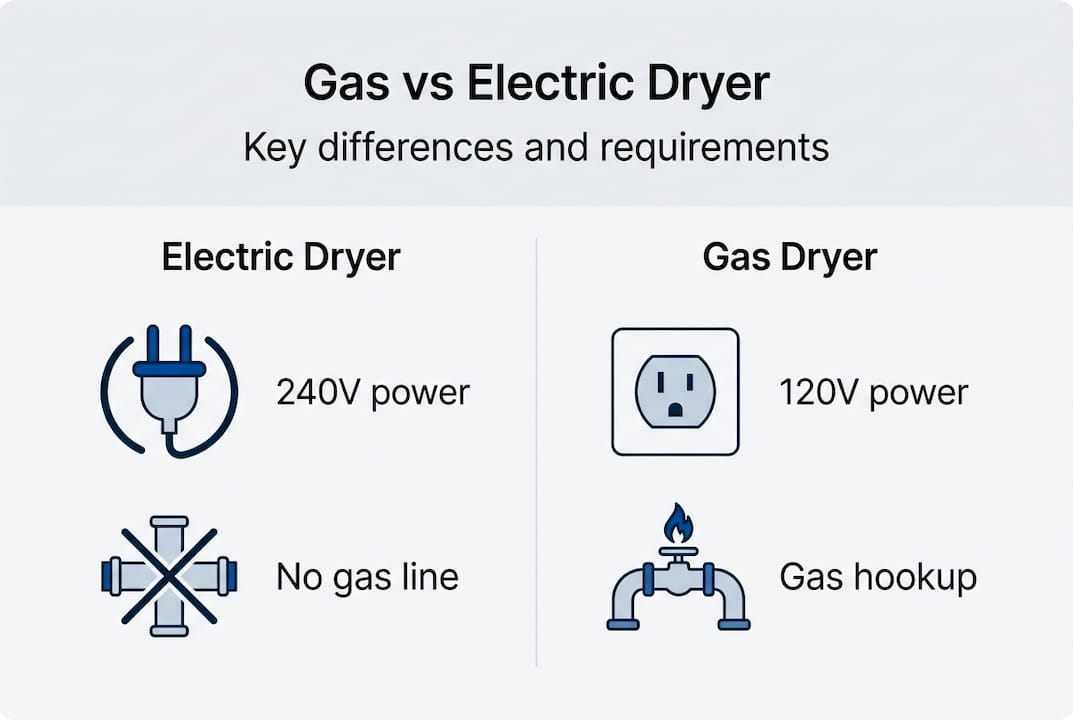 Gas vs Electric Dryer

Key differences and requirements

Electric Dryer

240V power

No gas line

Gas Dryer

120V power

Gas hookup