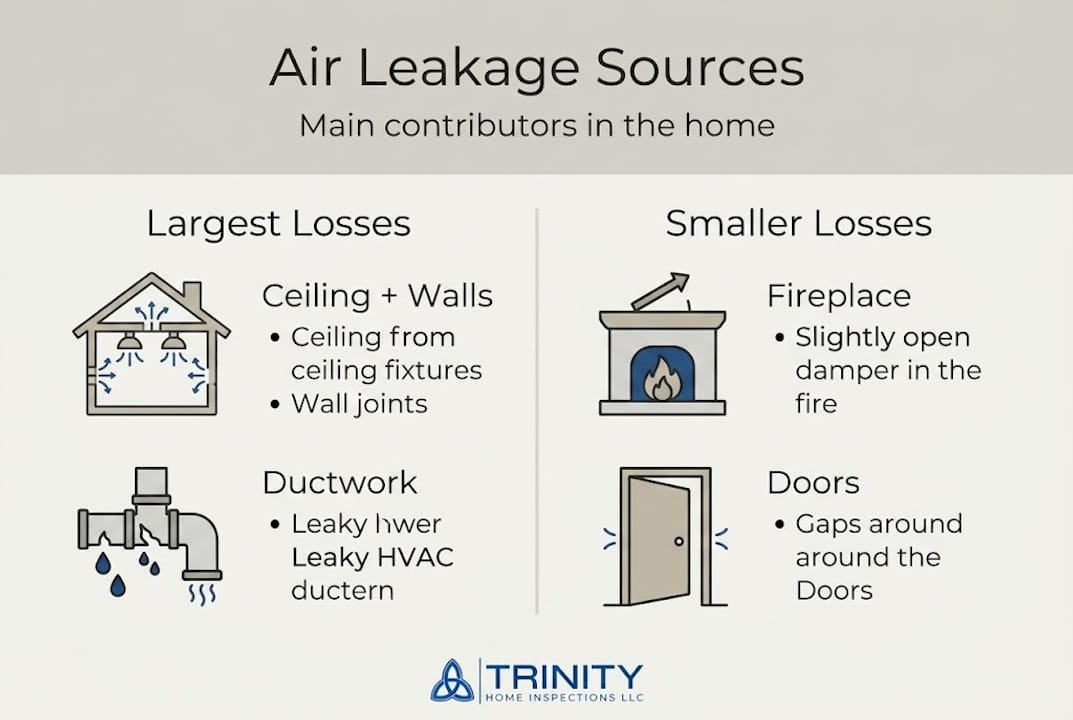 Air Leakage Sources

Main contributors in the home

Largest Losses

Ceiling + Walls

• Ceiling from ceiling fixtures

• Wall joints

Ductwork

• Leaky hwer Leaky HVAC ductern

Smaller Losses

Fireplace

• Slightly open damper in the fire

Doors

• Gaps around around the Doors

TRINITY
HOME INSPECTIONS LLC