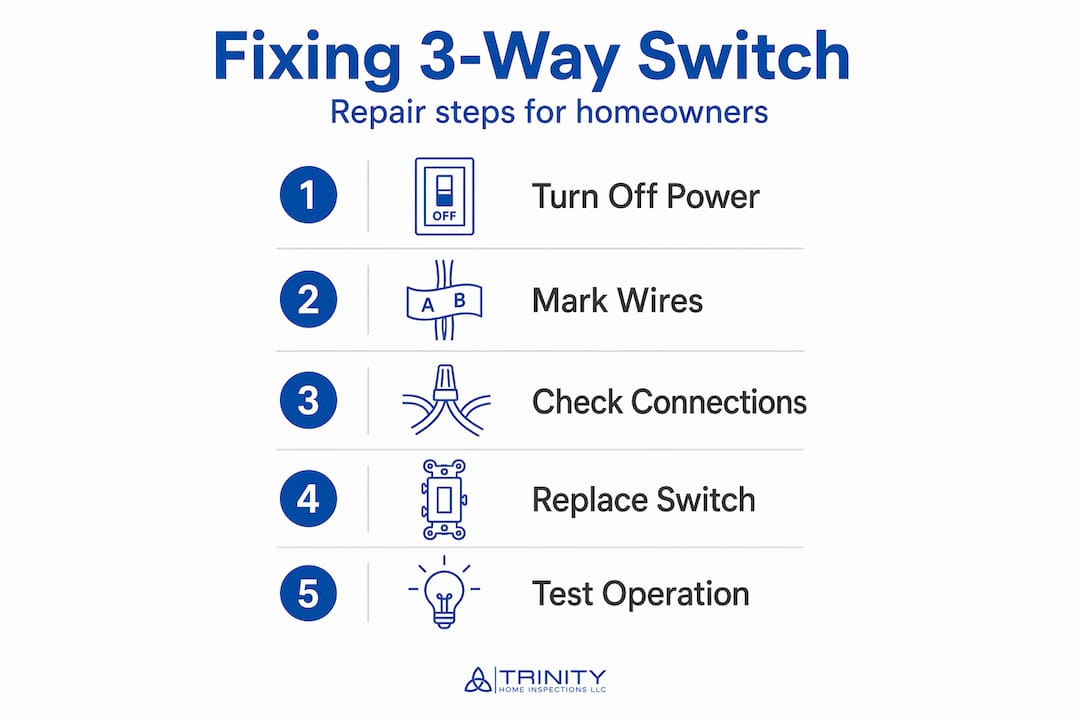 Fixing 3-Way Switch

Repair steps for homeowners

1 OFF Turn Off Power

2 A B Mark Wires

3 Check Connections

4 Replace Switch

5 Test Operation

TRINITY HOME INSPECTIONS LLC