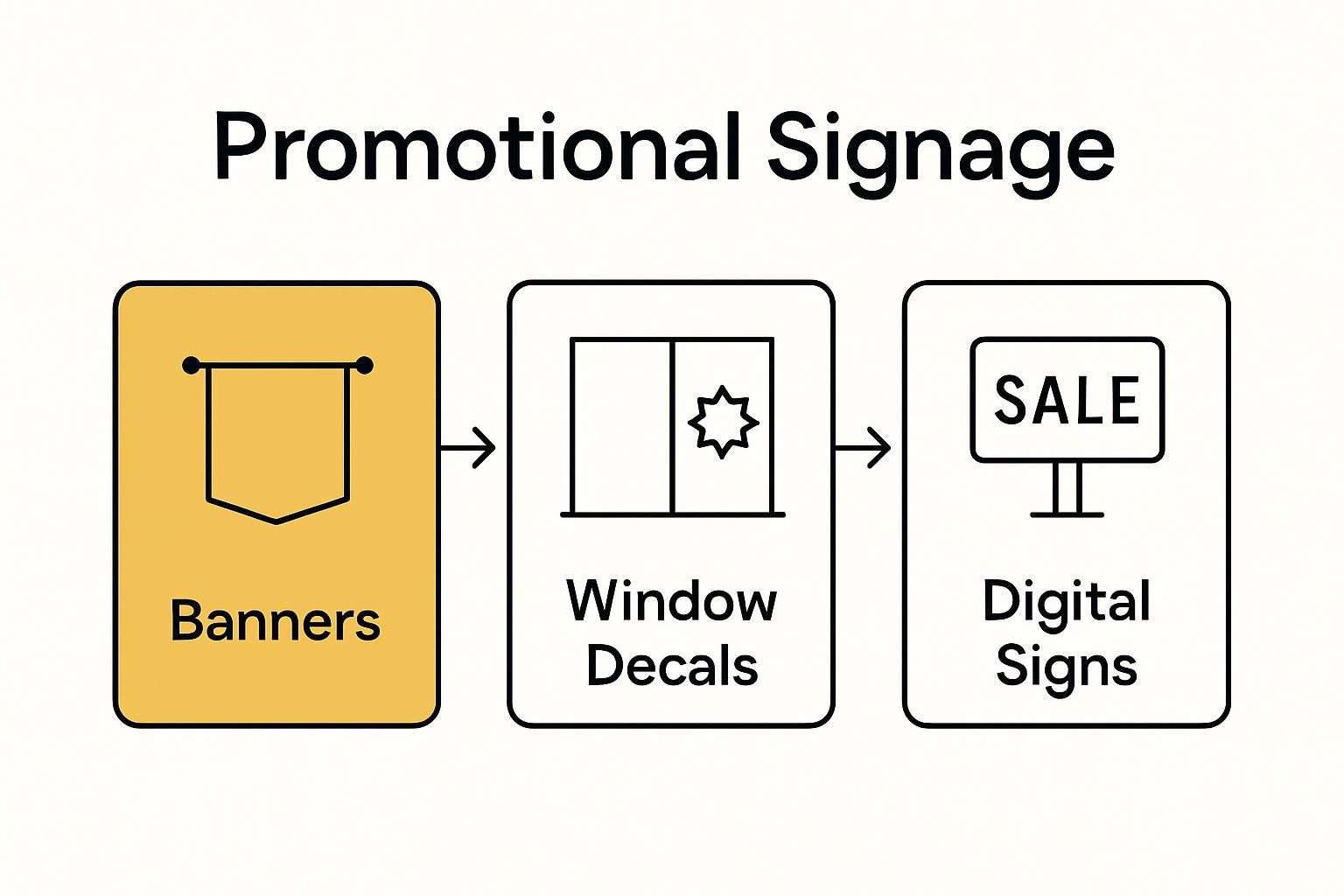 Promotional Signage

Banners

Window Decals

SALE

Digital Signs