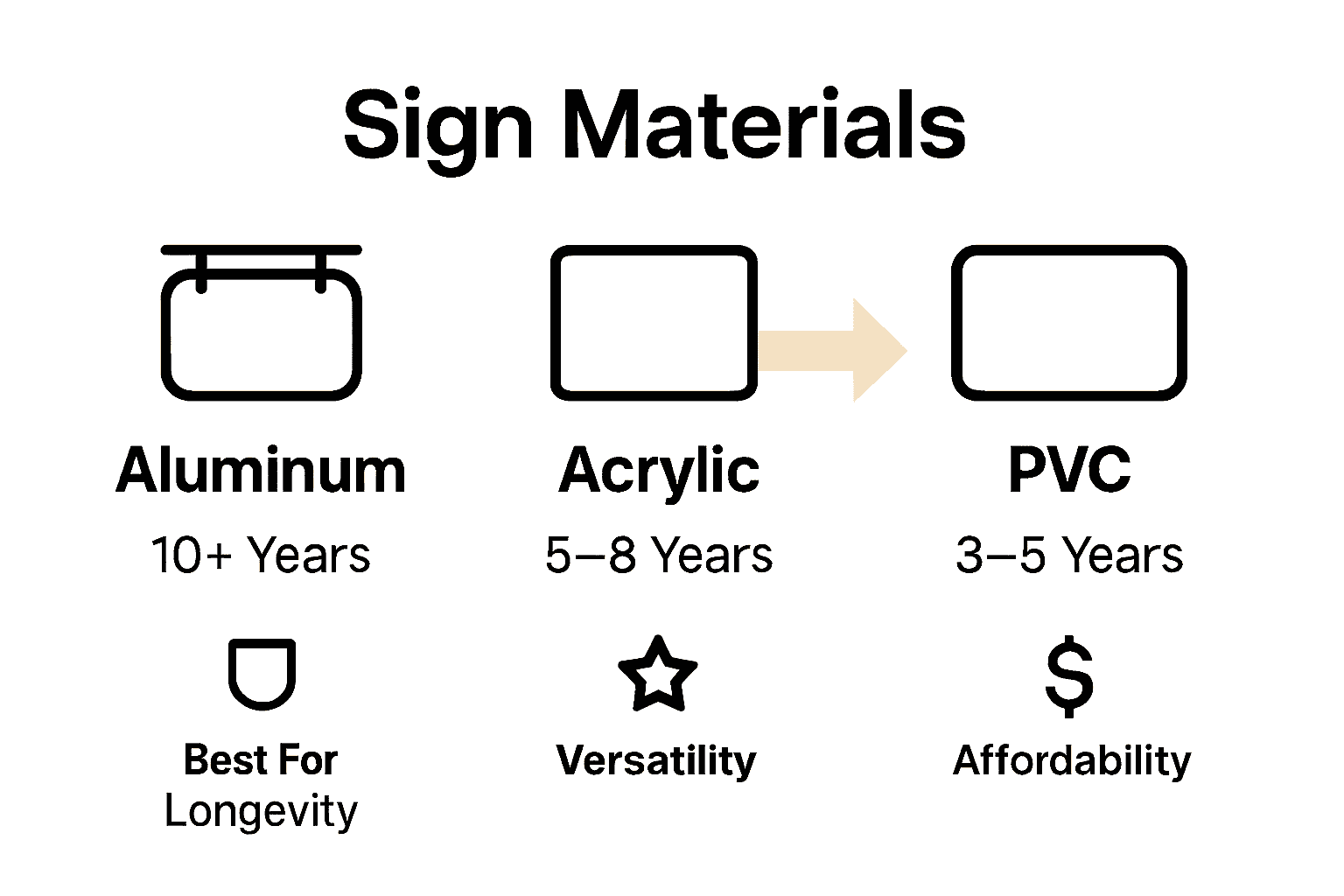 Sign Materials

Aluminum
10+ Years

Best For
Longevity

Acrylic
5–8 Years

Versatility

PVC
3–5 Years

Affordability