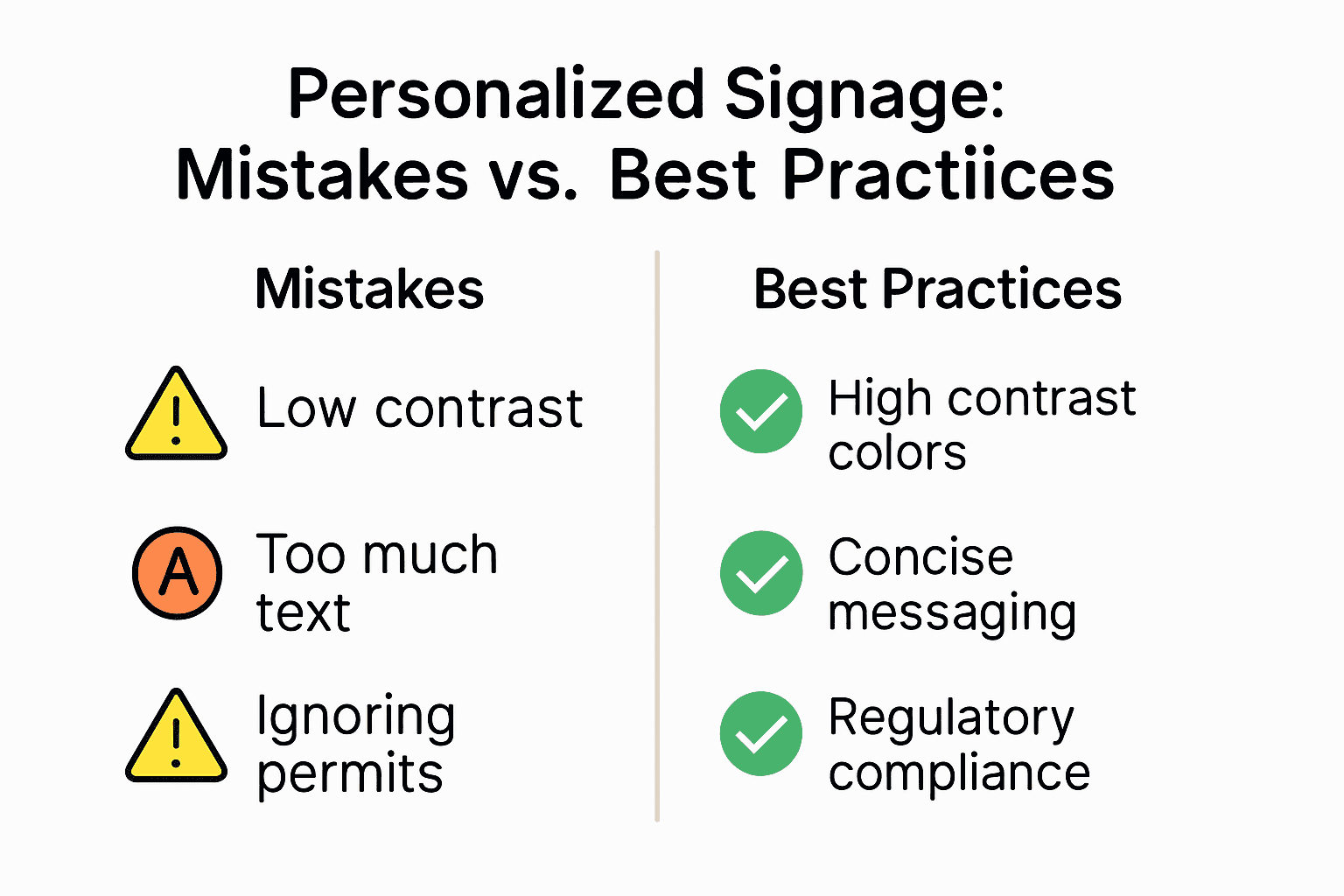 Personalized Signage:
Mistakes vs. Best Practiices

Mistakes

Low contrast

A

Too much text

Ignoring permits

Best Practices

High contrast colors

Concise messaging

Regulatory compliance