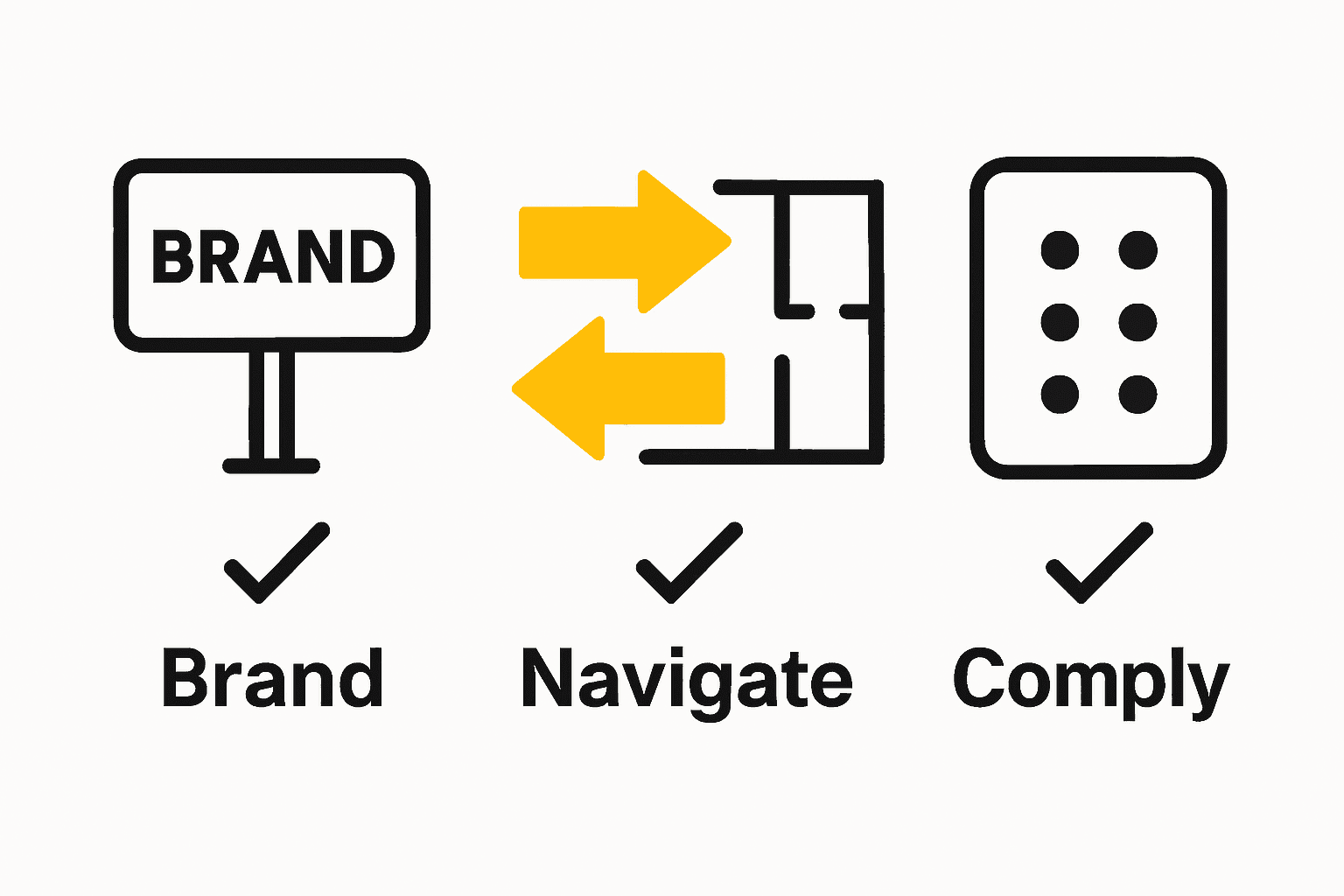 BRAND

Brand

Navigate

Comply