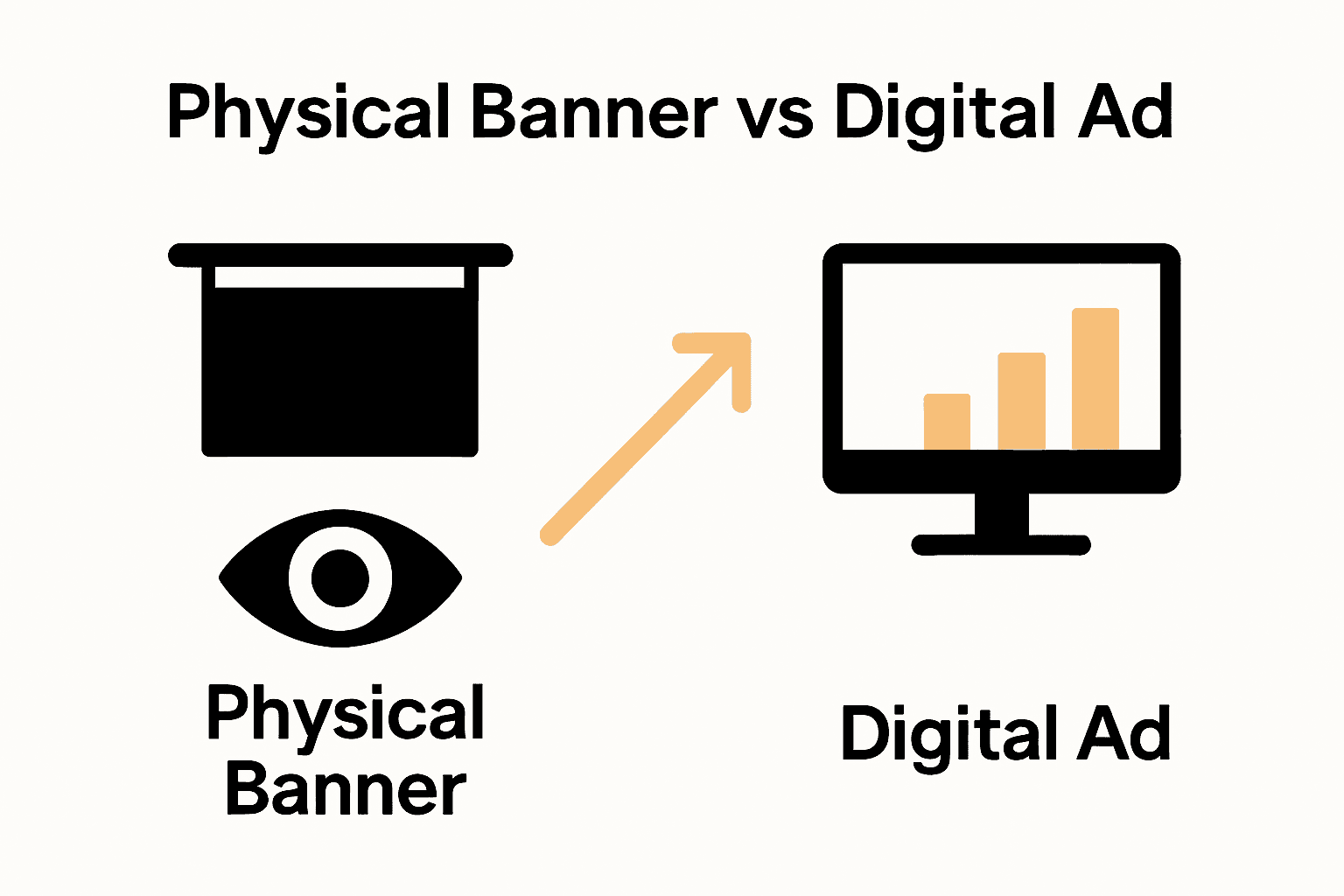 Physical Banner vs Digital Ad

Physical Banner

Digital Ad