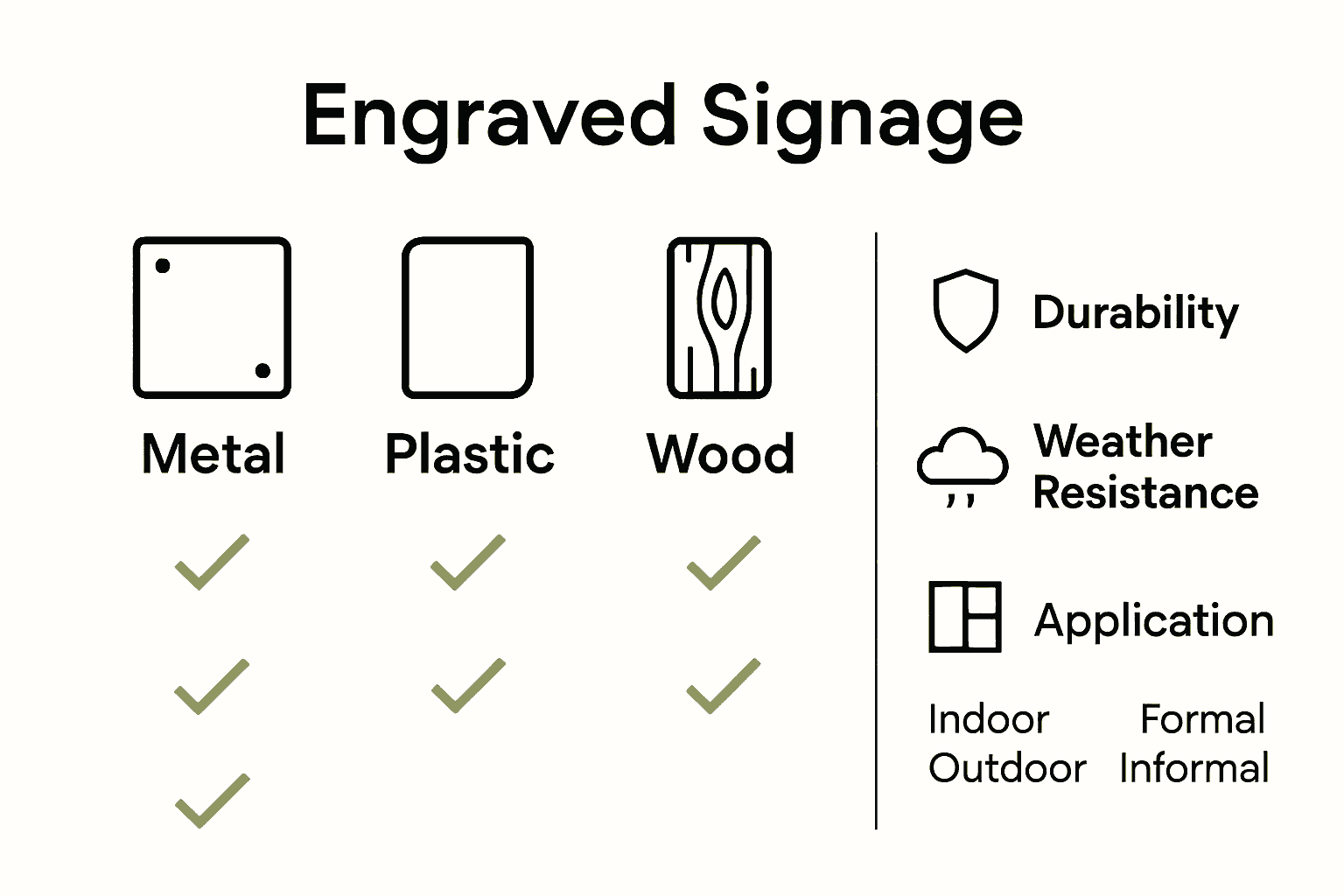 Engraved Signage

Metal

Plastic

Wood

Durability

Weather Resistance

Application

Indoor
Outdoor

Formal
Informal