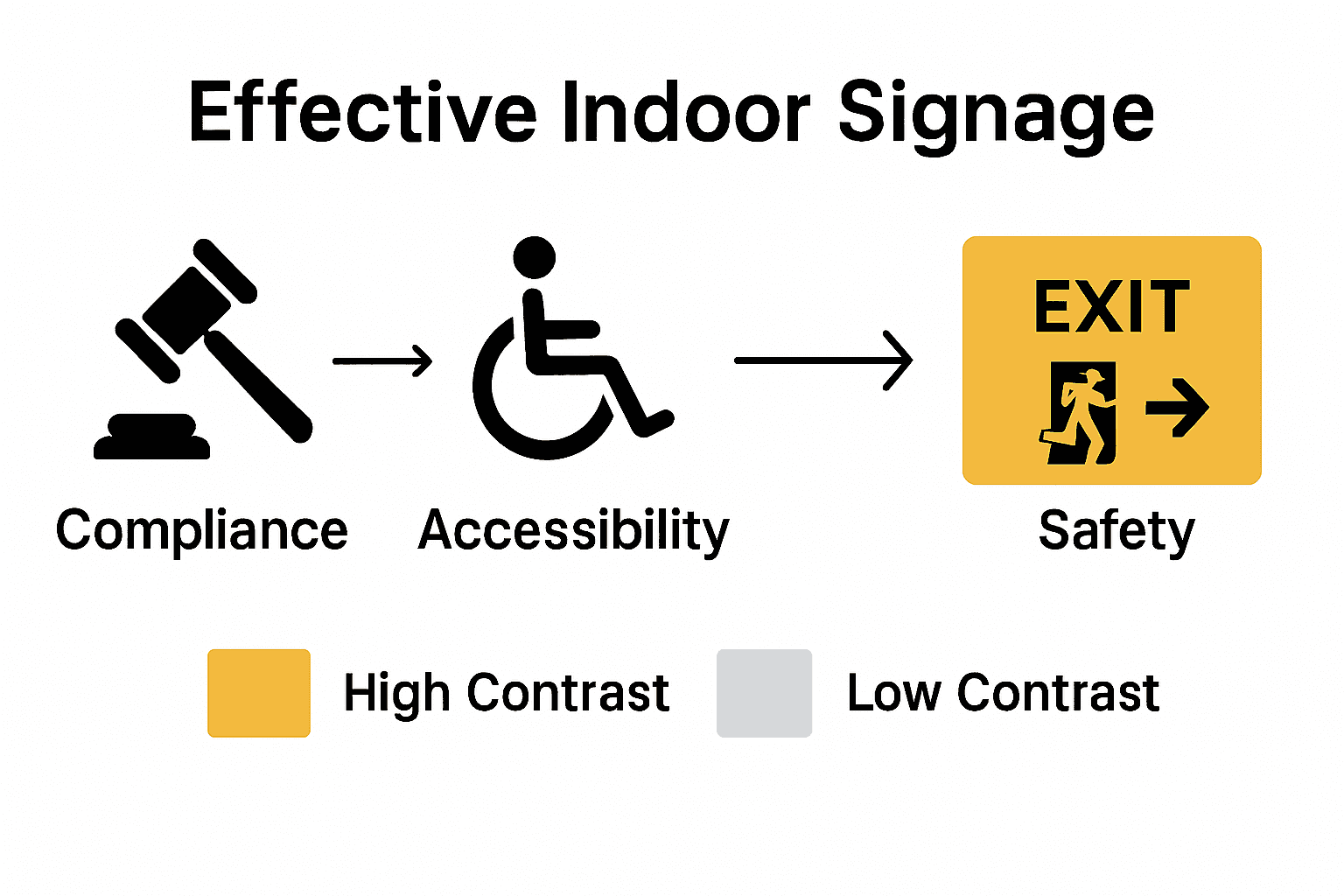 Effective Indoor Signage

EXIT

Compliance

Accessibility

Safety

High Contrast

Low Contrast