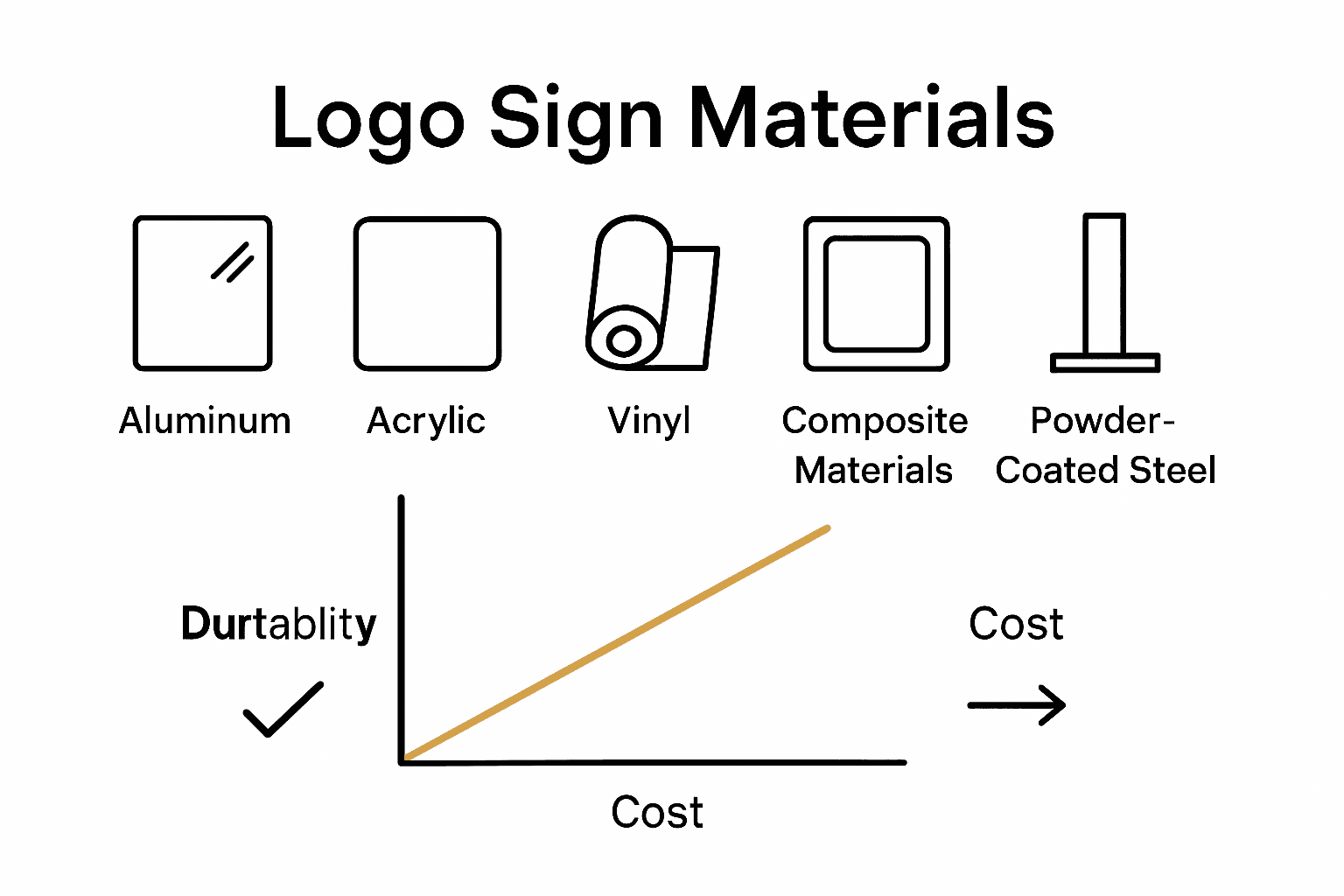 Logo Sign Materials

Aluminum

Acrylic

Vinyl

Composite Materials

Powder-Coated Steel

Durtablity

Cost

Cost