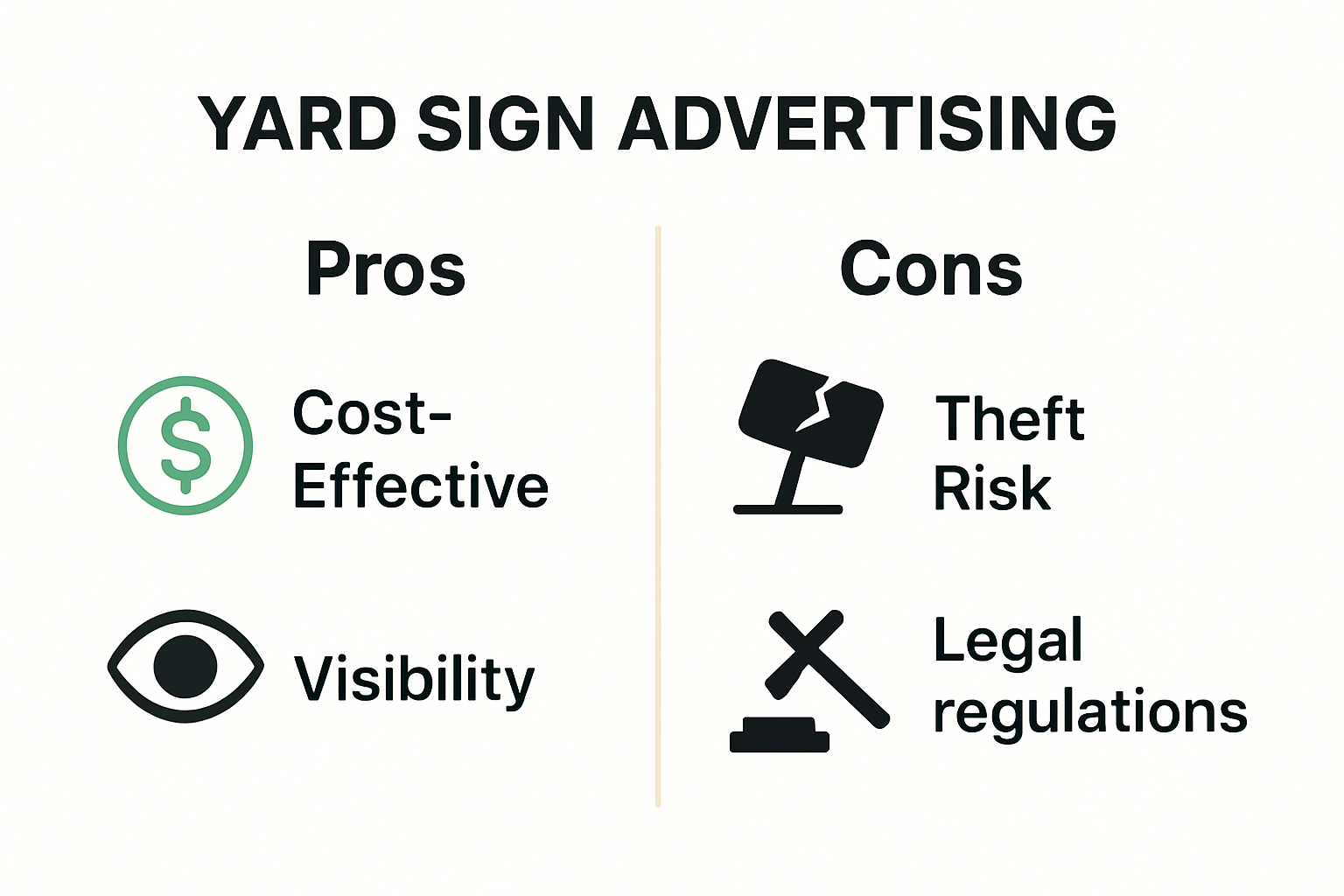 YARD SIGN ADVERTISING

Pros

$

Cost-Effective

Visibility

Cons

Theft Risk

Legal regulations