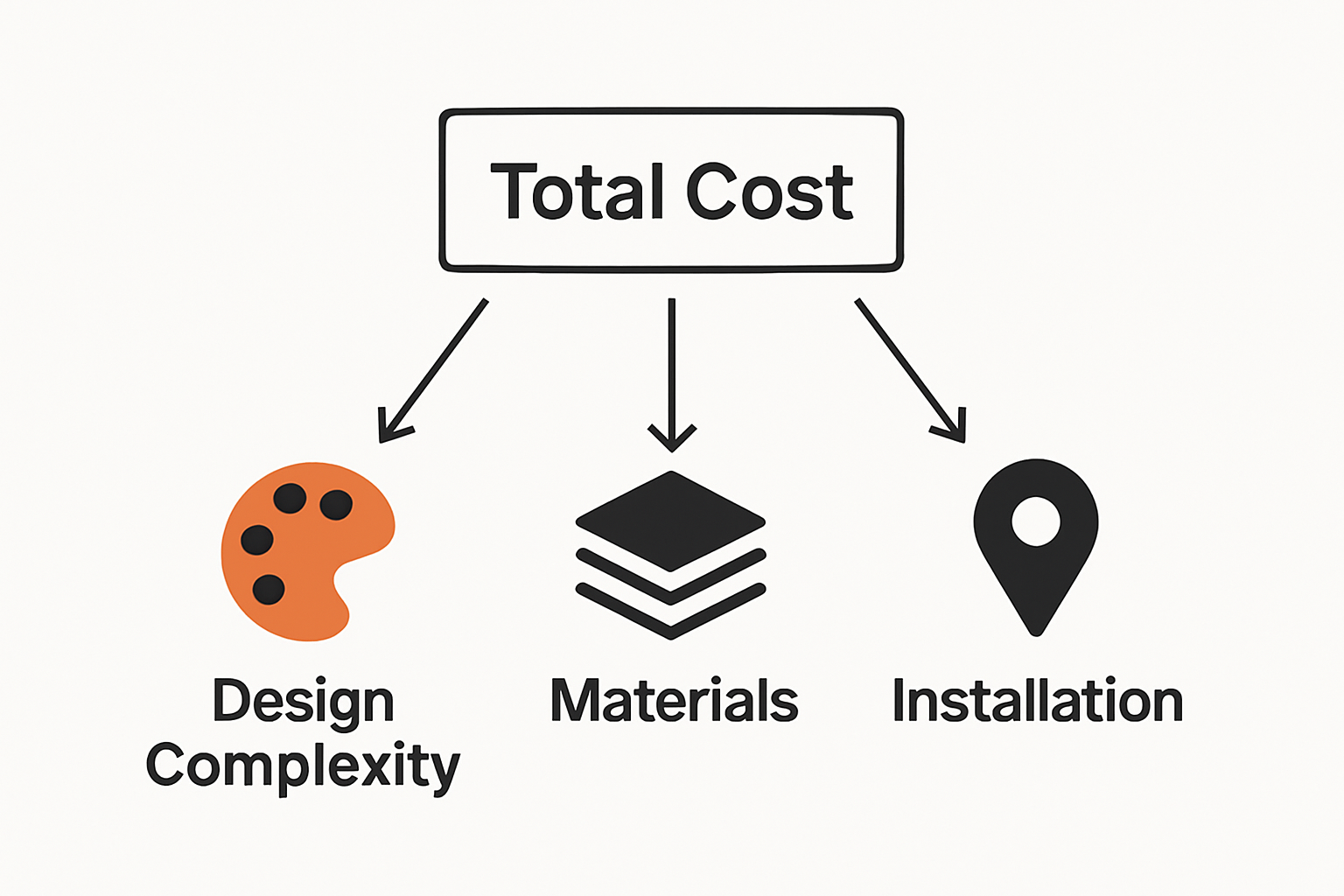 Total Cost

Design Complexity

Materials

Installation