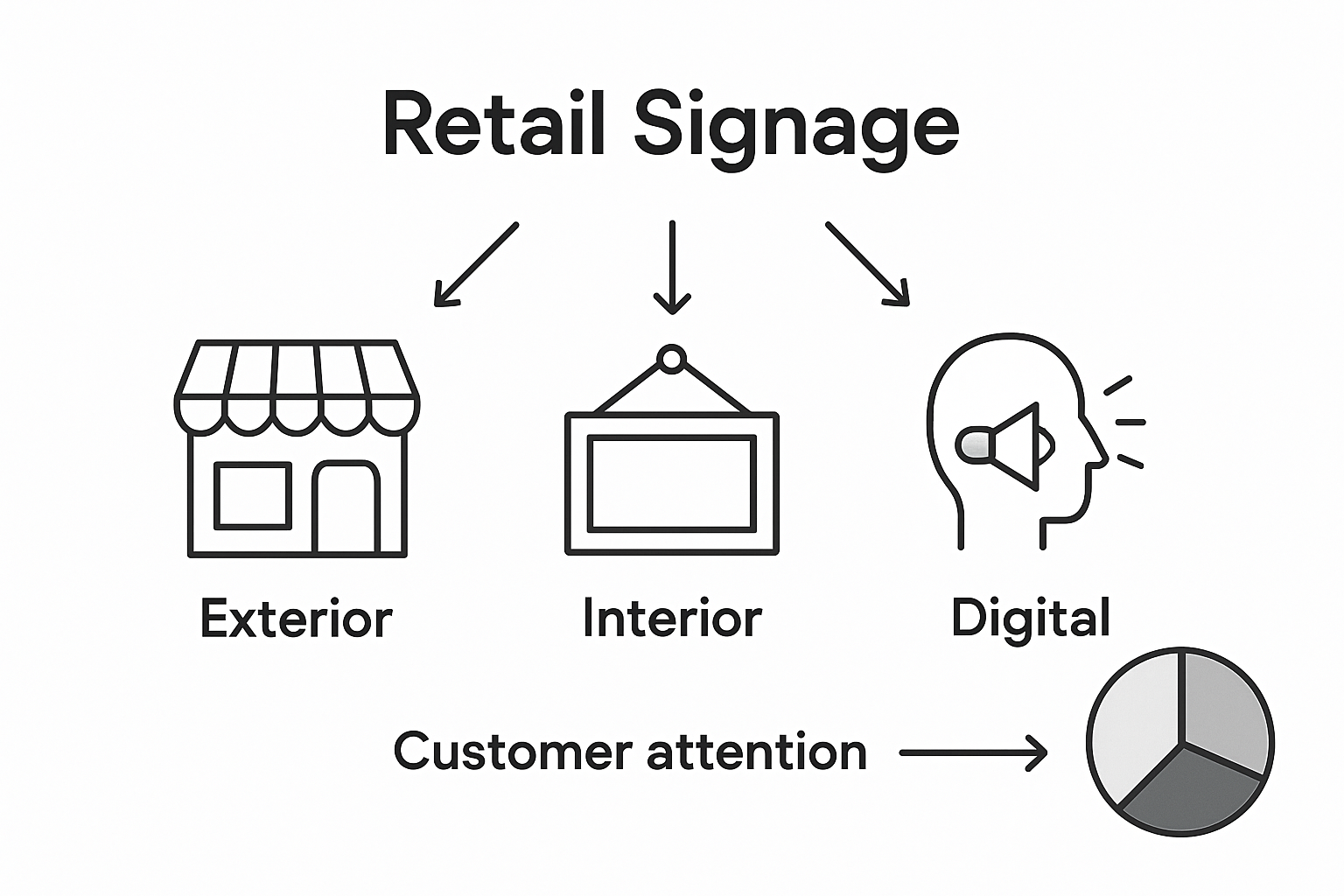 Retail Signage

Exterior

Interior

Digital

Customer attention