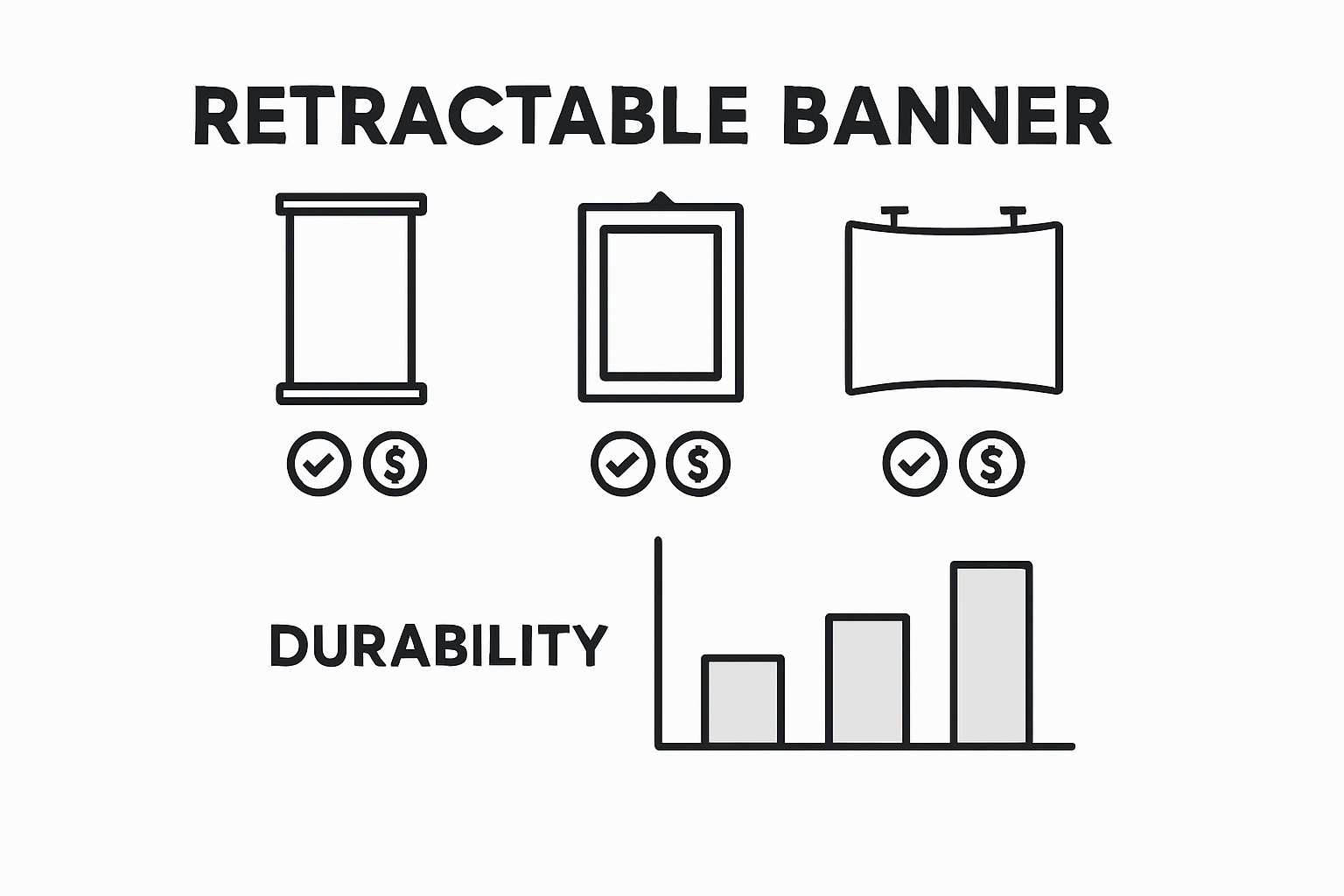 RETRACTABLE BANNER

$ $ $

DURABILITY