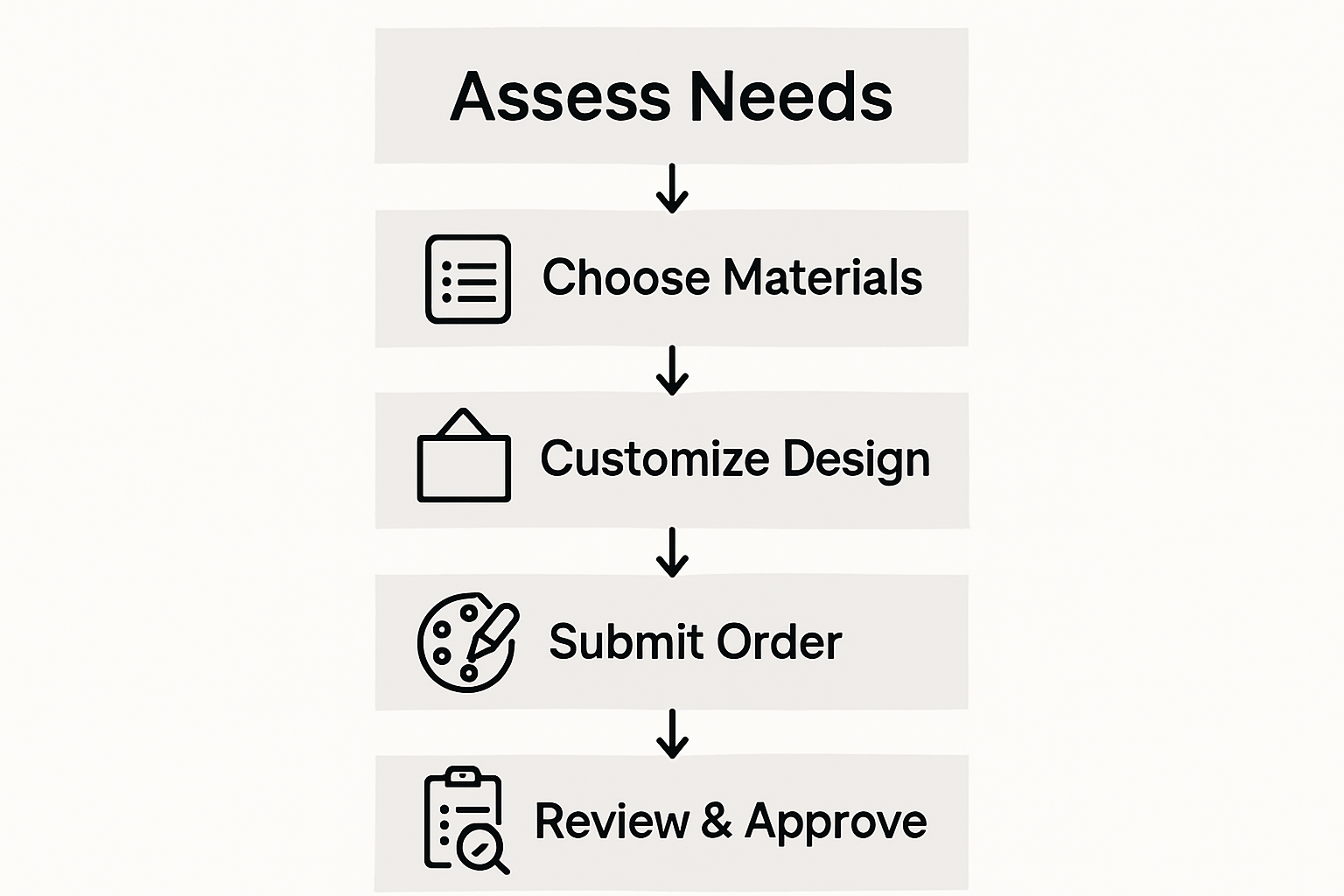 Assess Needs

Choose Materials

Customize Design

Submit Order

Review & Approve