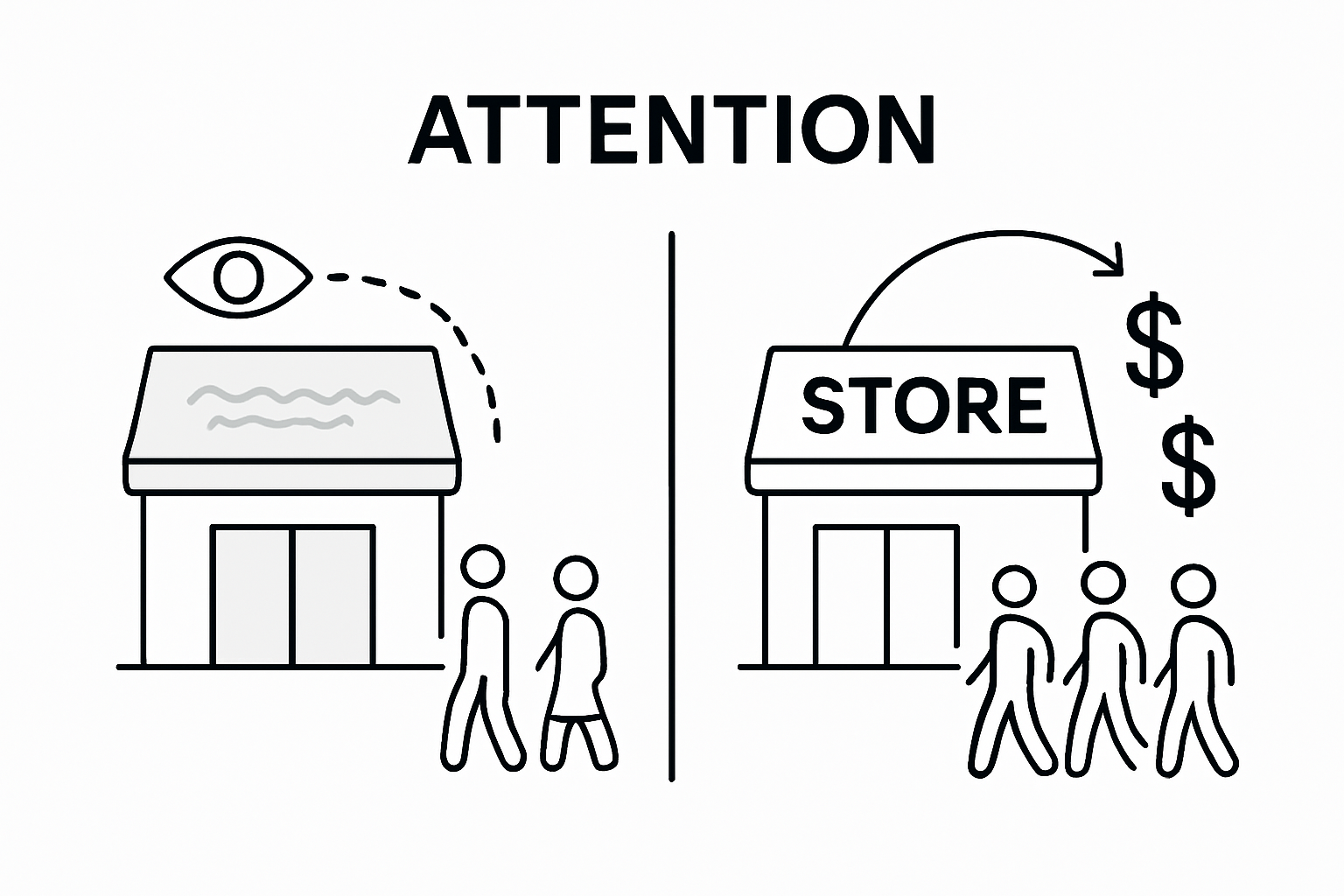 ATTENTION

STORE

$
$