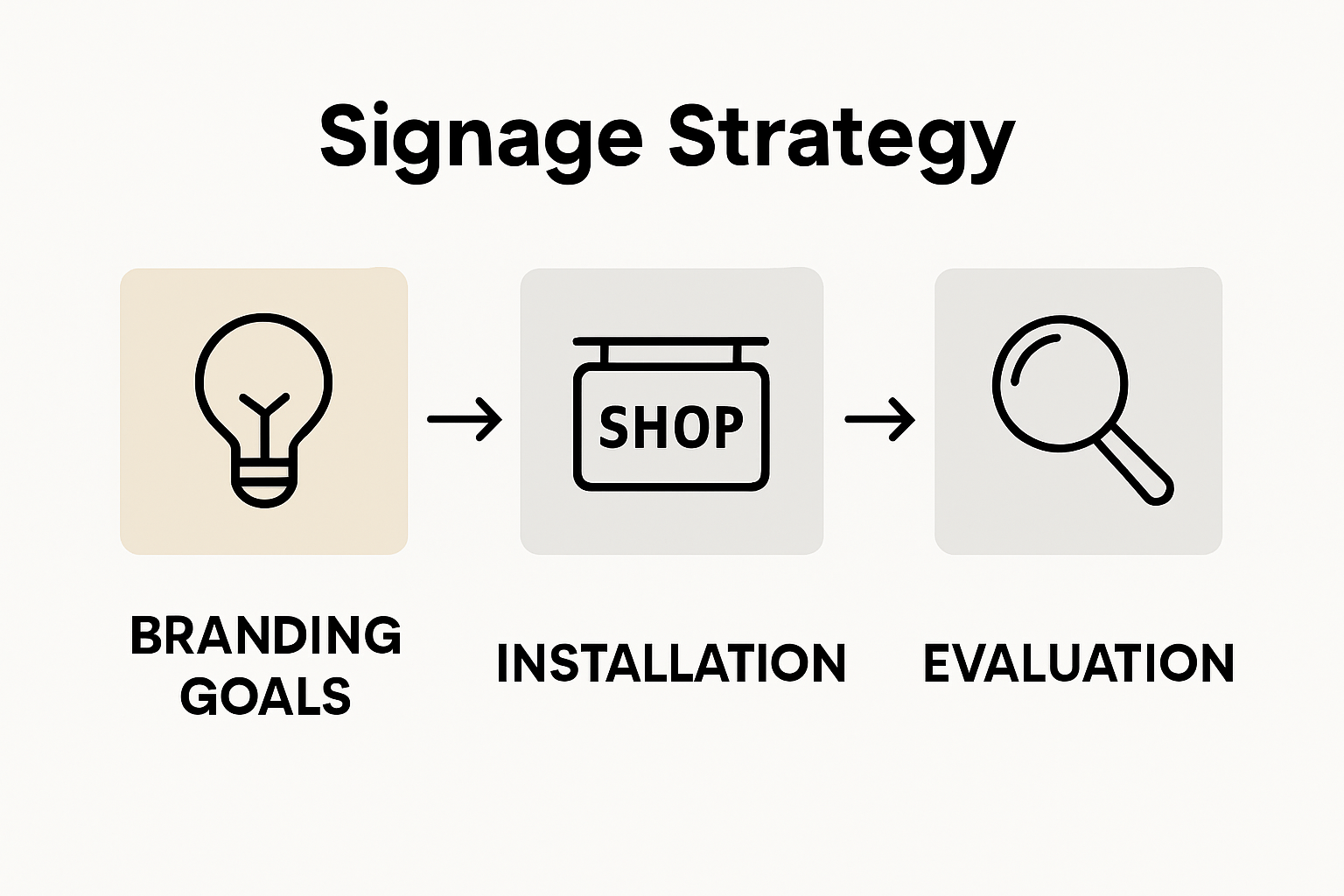 Signage Strategy

SHOP

BRANDING GOALS

INSTALLATION

EVALUATION