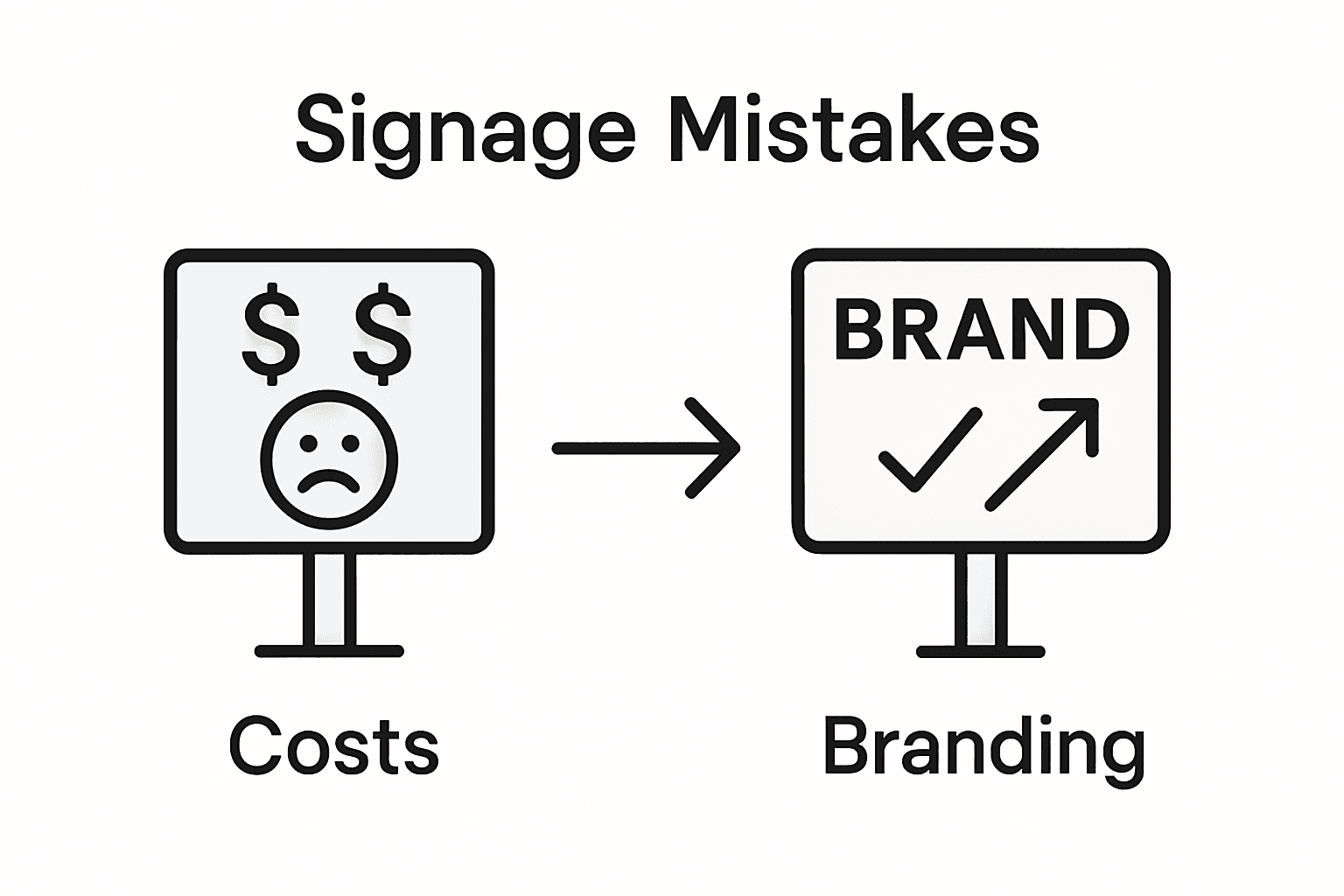 Signage Mistakes

$ $

BRAND

Costs

Branding