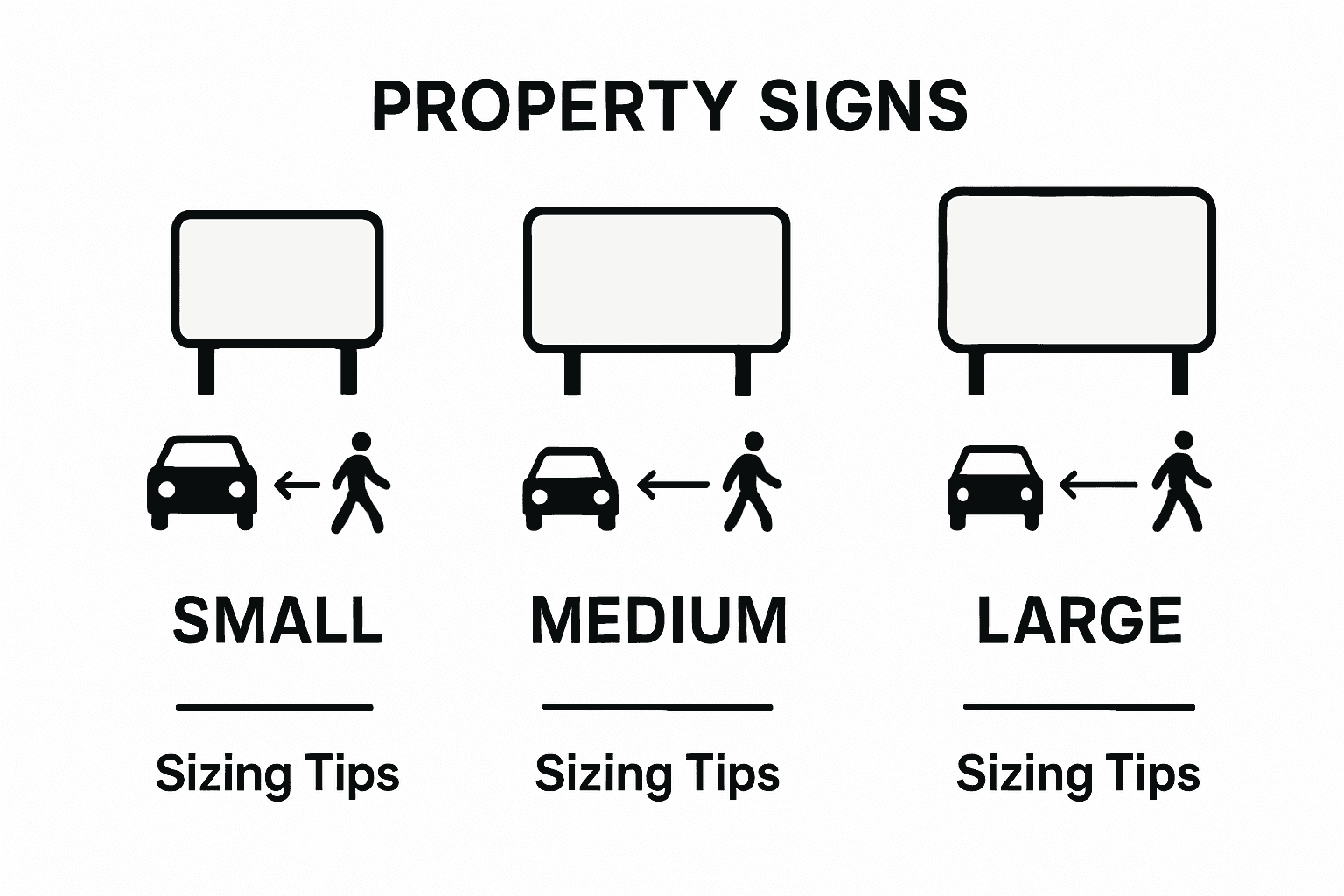 PROPERTY SIGNS

SMALL

Sizing Tips

MEDIUM

Sizing Tips

LARGE

Sizing Tips