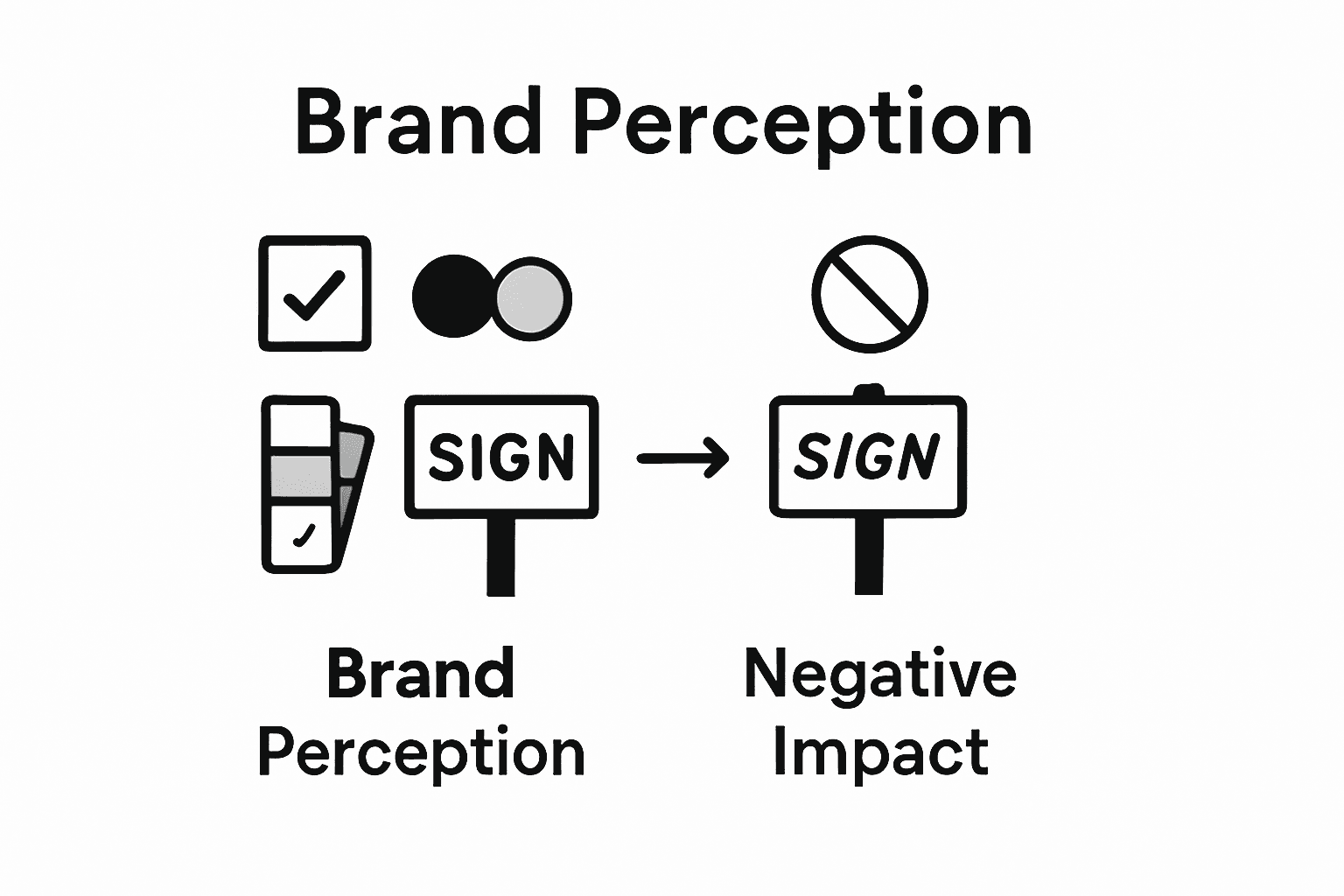 Brand Perception

SIGN

SIGN

Brand Perception

Negative Impact