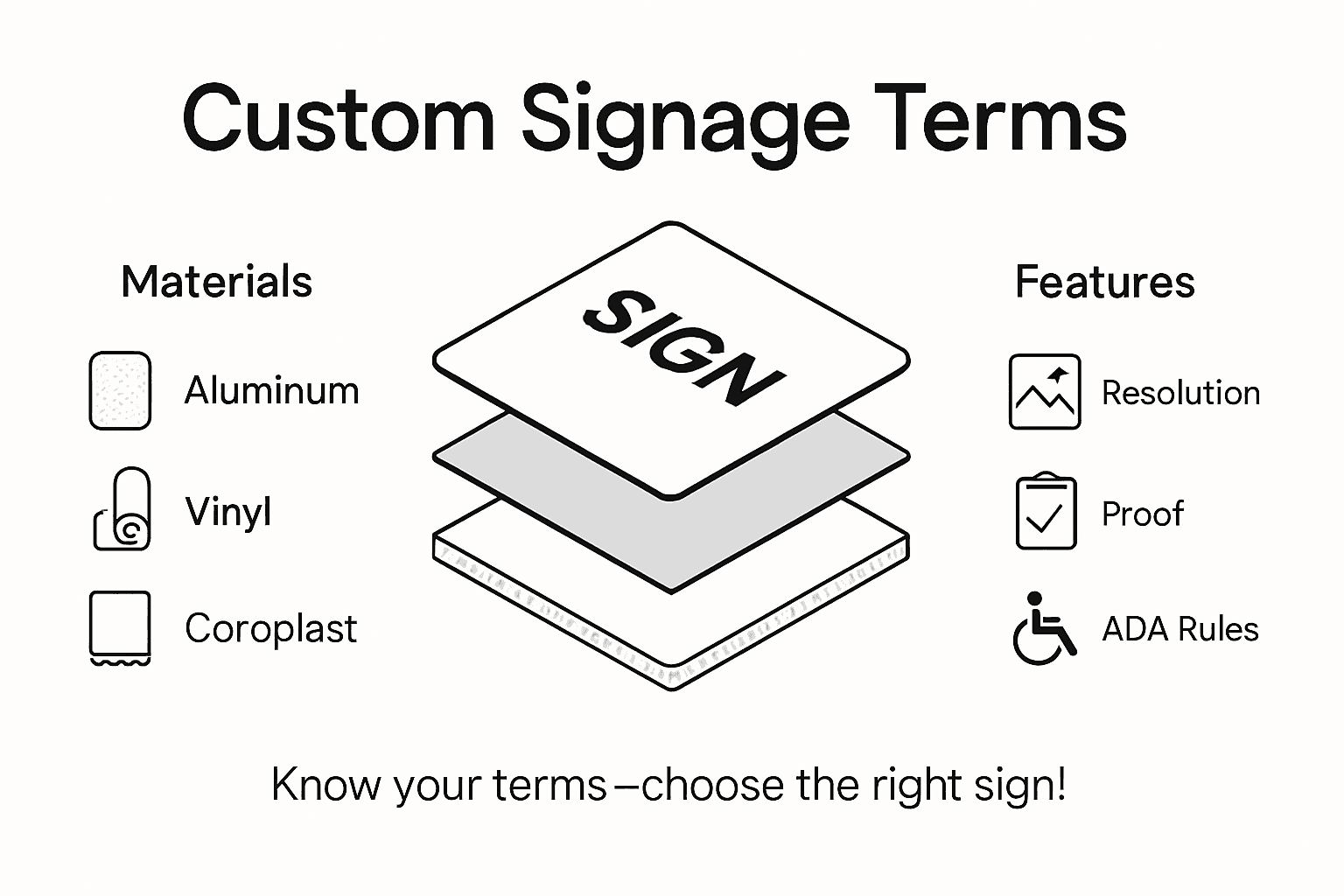 Custom Signage Terms

Materials

Aluminum

Vinyl

Coroplast

SIGN

Features

Resolution

Proof

ADA Rules

Know your terms—choose the right sign!