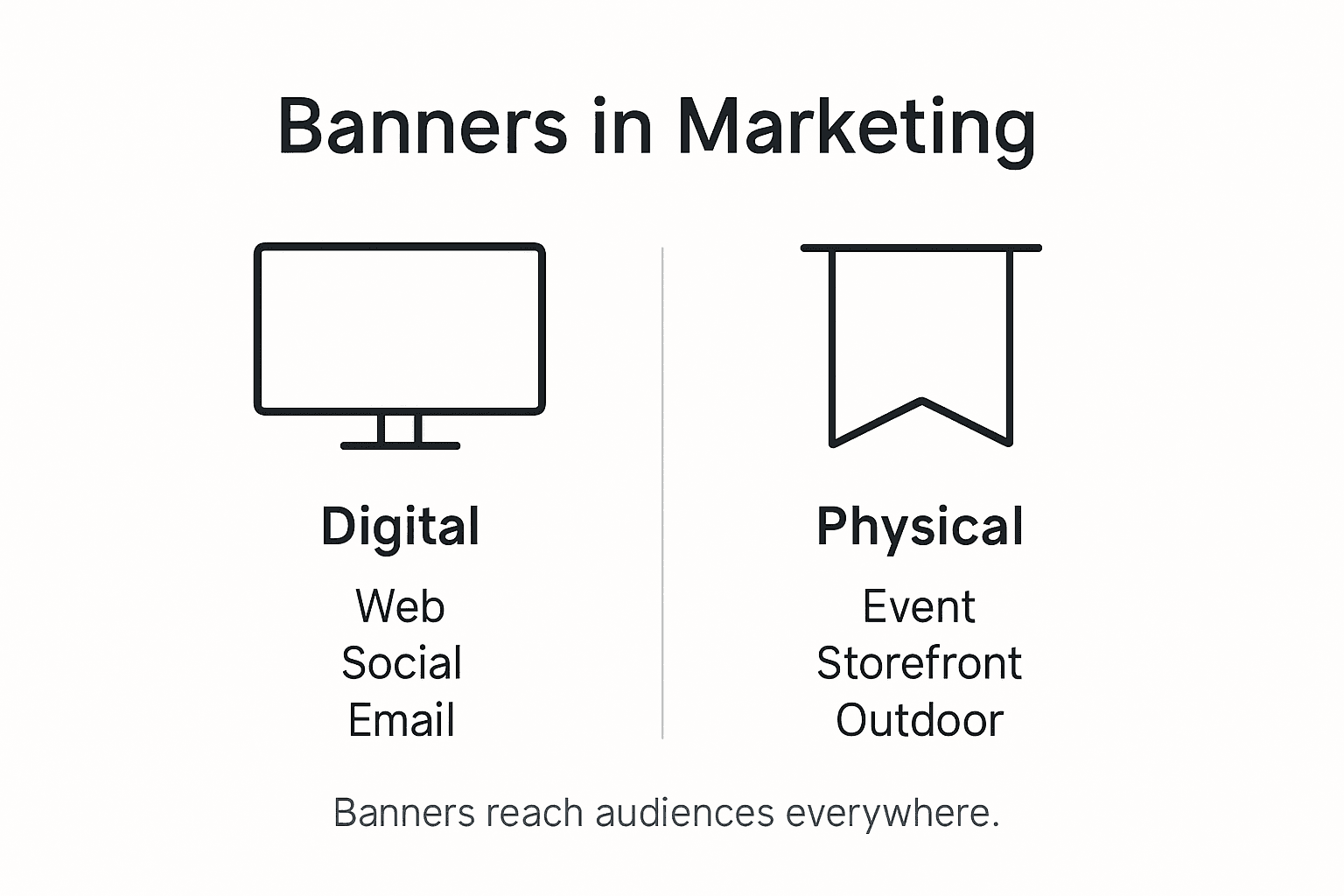 Banners in Marketing

Digital

Web
Social
Email

Physical

Event
Storefront
Outdoor

Banners reach audiences everywhere.