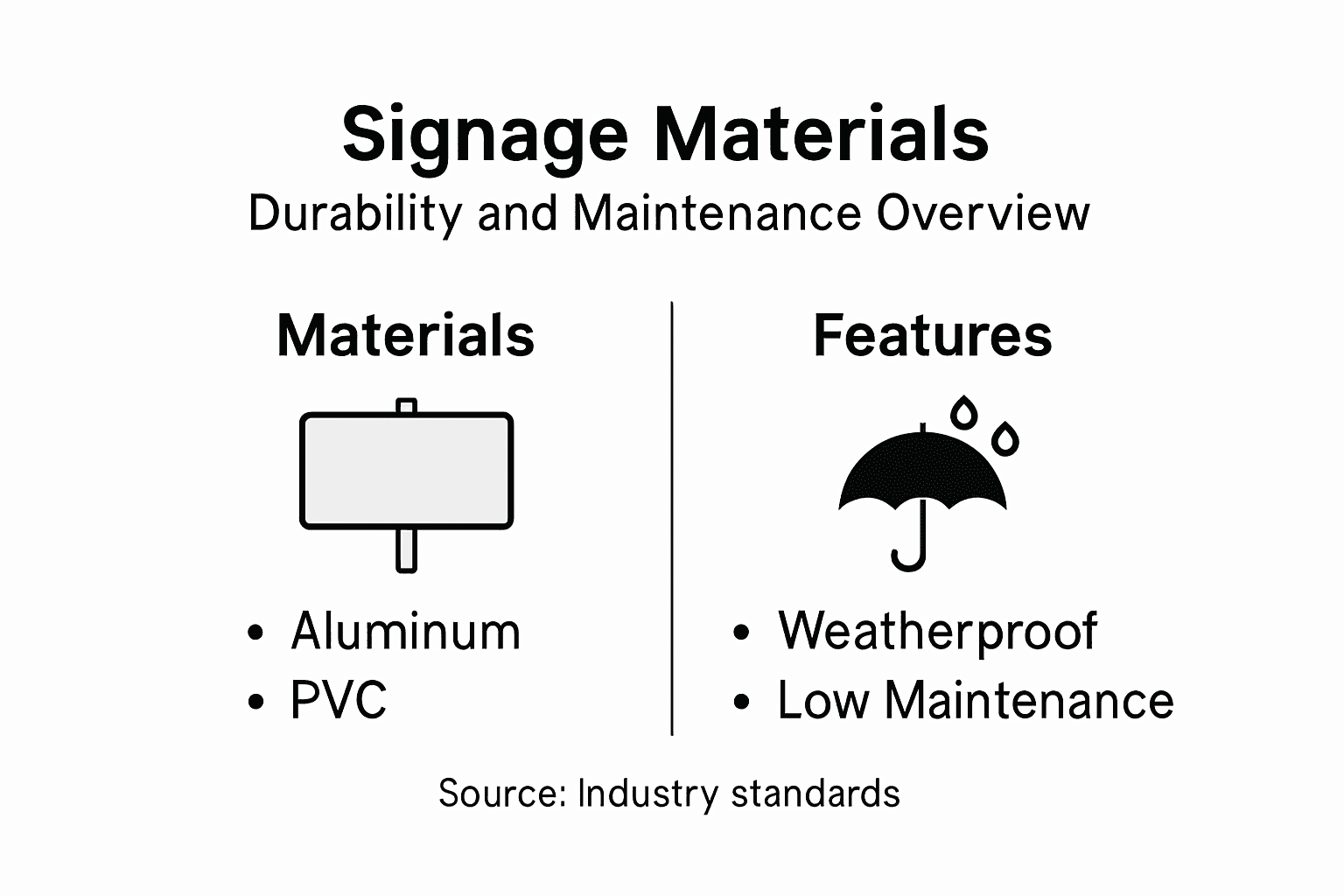 Signage Materials
Durability and Maintenance Overview

Materials

• Aluminum
• PVC

Features

• Weatherproof
• Low Maintenance

Source: Industry standards