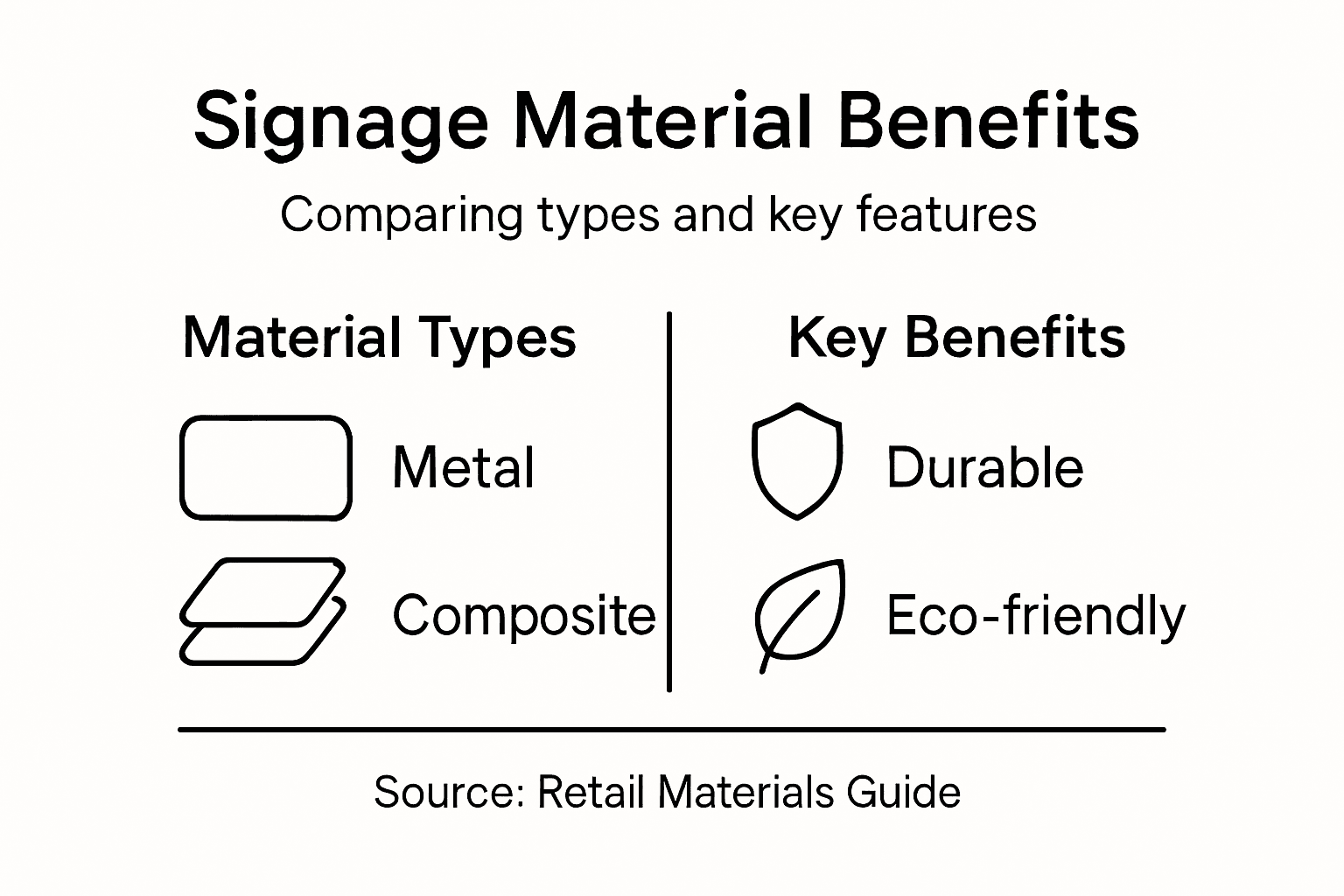 Signage Material Benefits

Comparing types and key features

Material Types

Metal

Composite

Key Benefits

Durable

Eco-friendly

Source: Retail Materials Guide